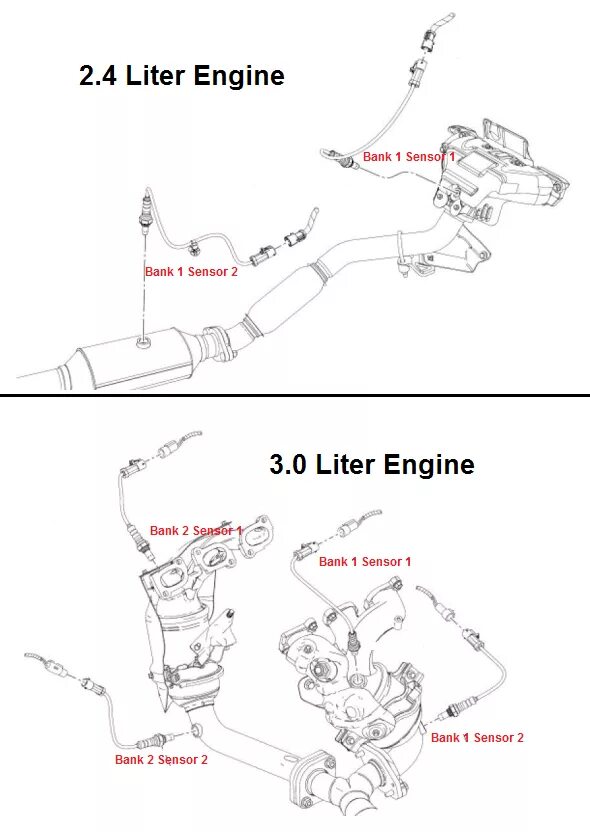 2.4 Liter Engine

Bank 1 Sensor 1

Bank 1 Sensor 2

3.0 Liter Engine

Bank 2 Sensor 1

Bank 1 Sensor 1

Bank 2 Sensor 2

Bank 1 Sensor 2