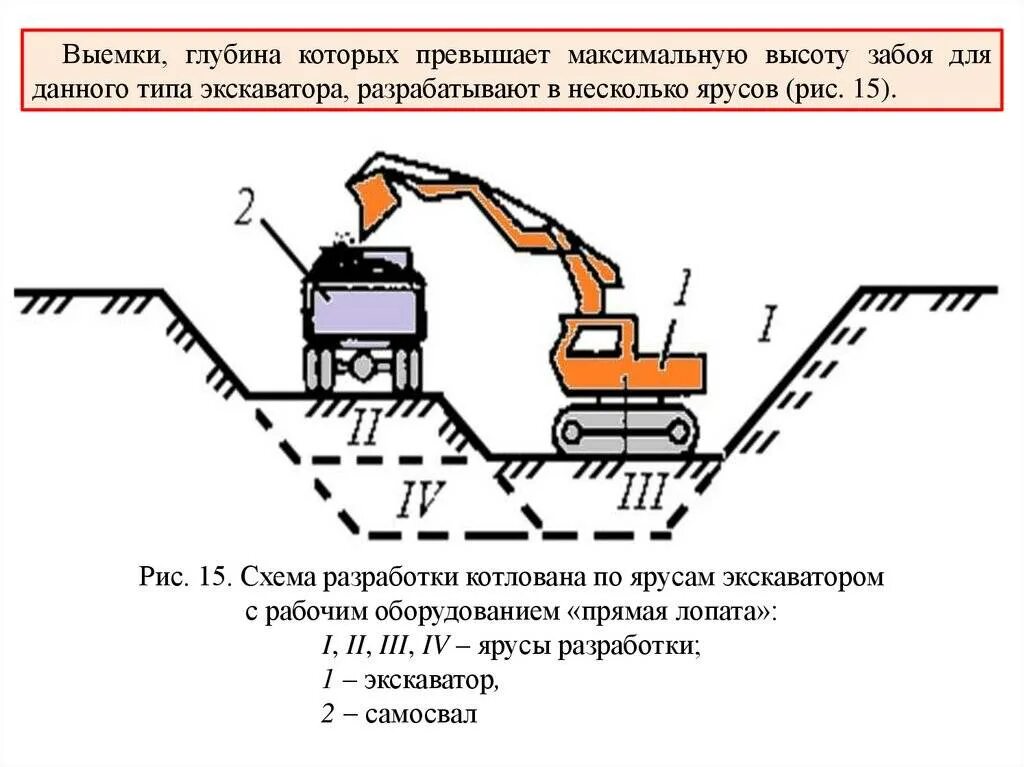 Выемки, глубина которых превышает максимальную высоту забоя для данного типа экскаватора, разрабатывают в несколько ярусов (рис. 15).

2

1

I

II

IV

III

Рис. 15. Схема разработки котлована по ярусам экскаватором с рабочим оборудованием «прямая лопата»:
I, II, III, IV – ярусы разработки;
1 – экскаватор,
2 – самосвал