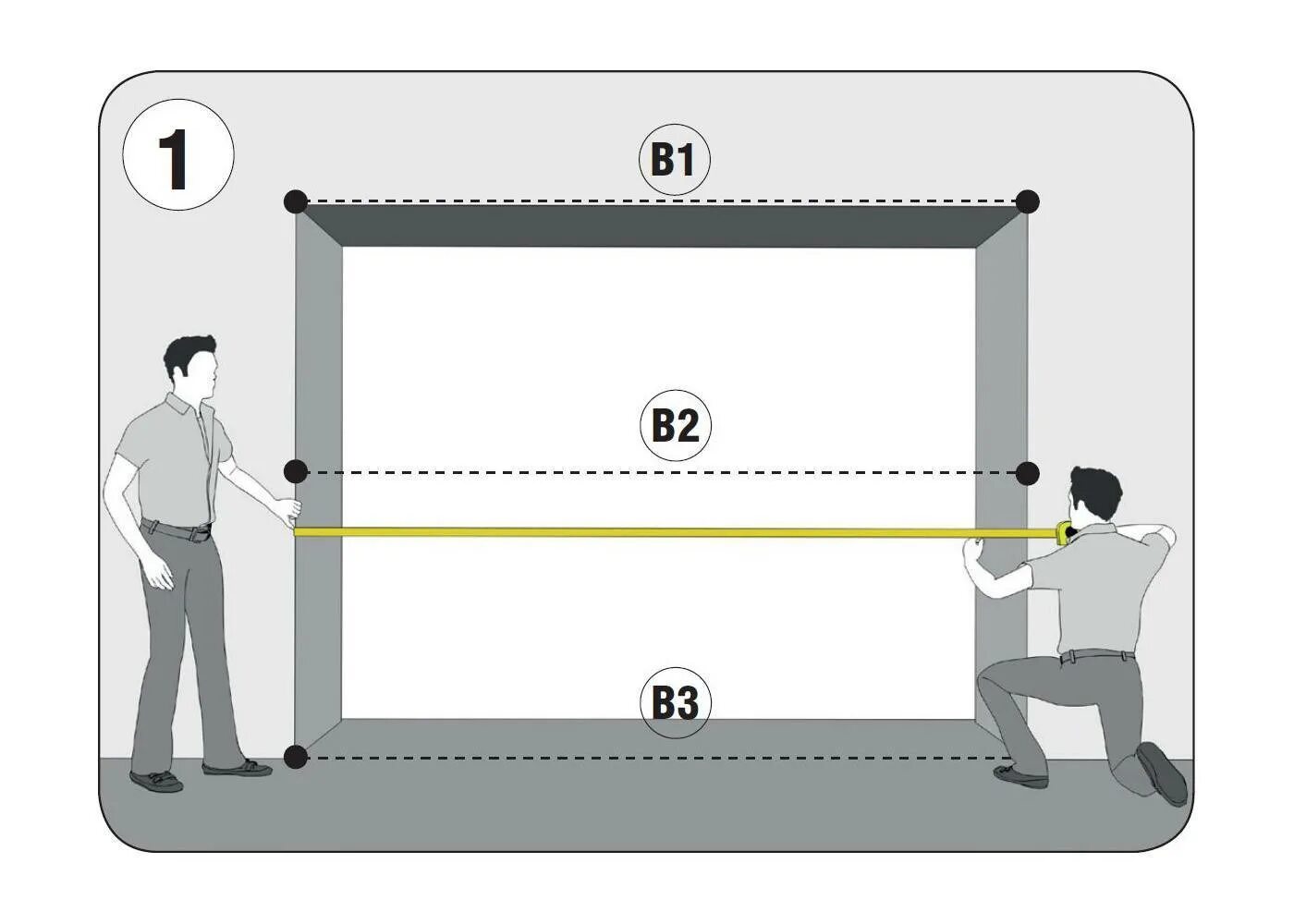 1

B1

B2

B3