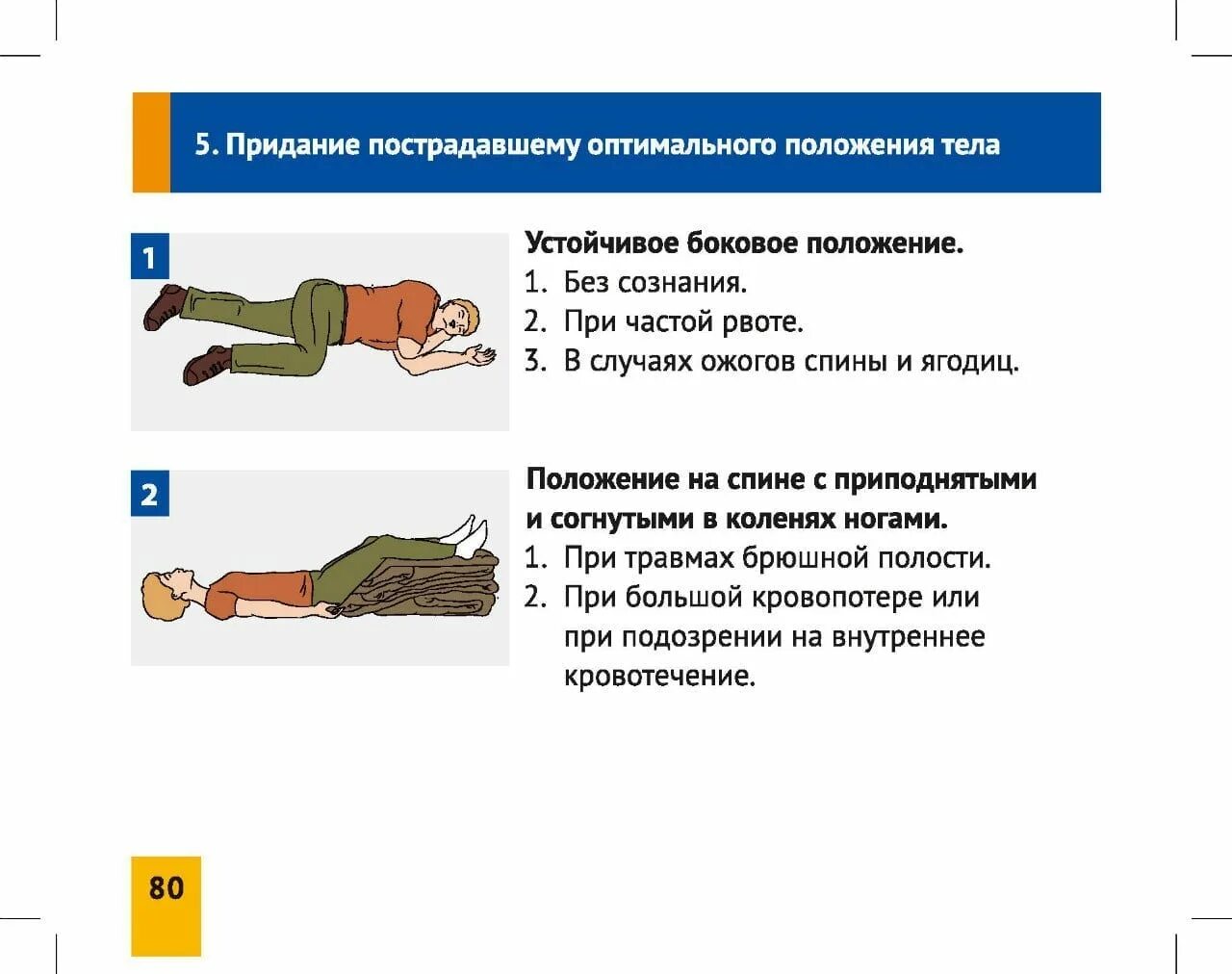 5. Придание пострадавшему оптимального положения тела

1

Устойчивое боковое положение.
1. Без сознания.
2. При частой рвоте.
3. В случаях ожогов спины и ягодиц.

2

Положение на спине с приподнятыми и согнутыми в коленях ногами.
1. При травмах брюшной полости.
2. При большой кровопотере или при подозрении на внутреннее кровотечение.

80