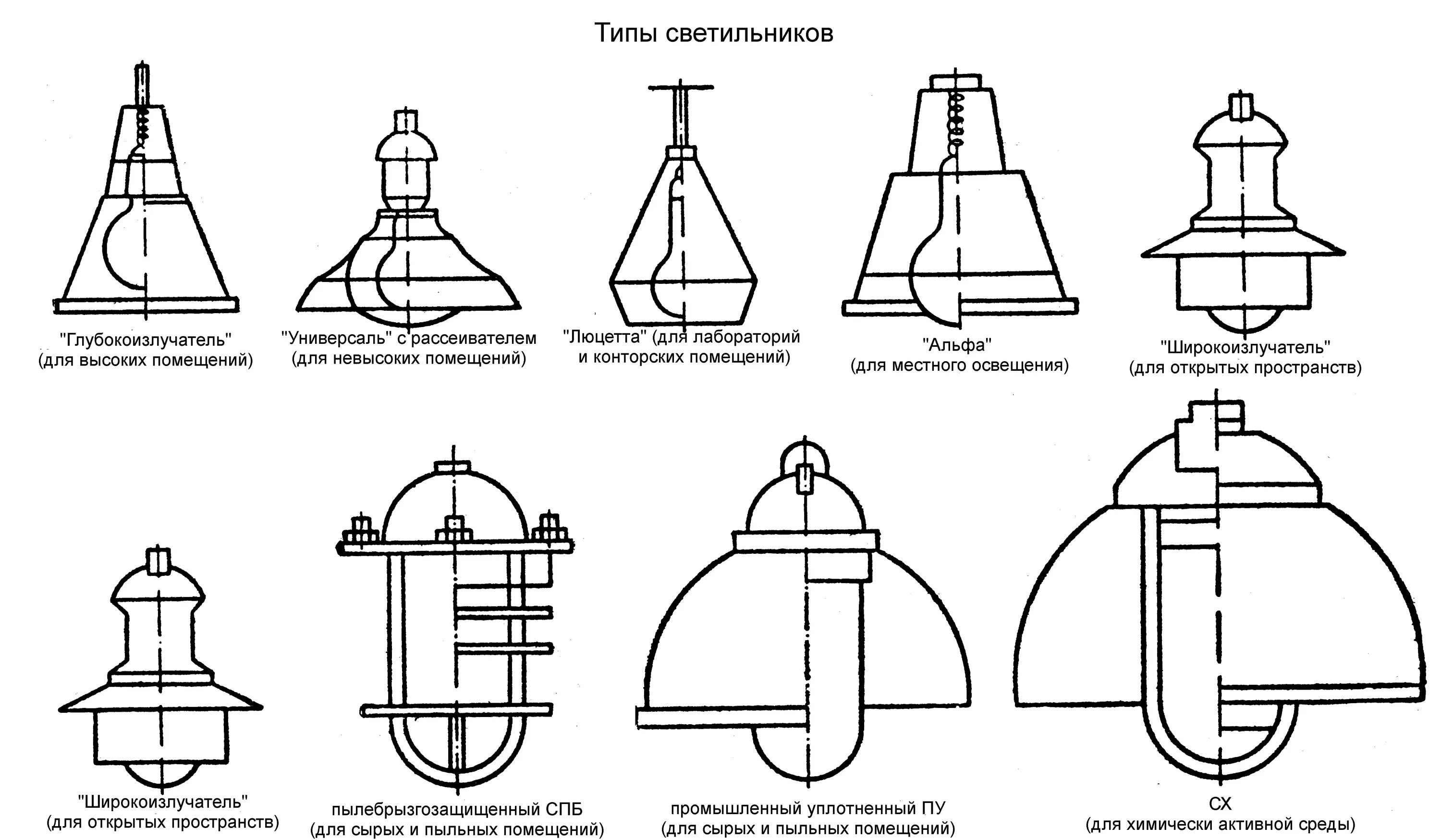 Типы светильников

"Глубокоизлучатель" (для высоких помещений)

"Универсаль" с рассеивателем (для невысоких помещений)

"Люцетта" (для лабораторий и конторских помещений)

"Альфа" (для местного освещения)

"Широкоизлучатель" (для открытых пространств)

"Широкоизлучатель" (для открытых пространств)

пылебрызгозащищенный СПБ (для сырых и пыльных помещений)

промышленный уплотненный ПУ (для сырых и пыльных помещений)

СХ (для химически активной среды)