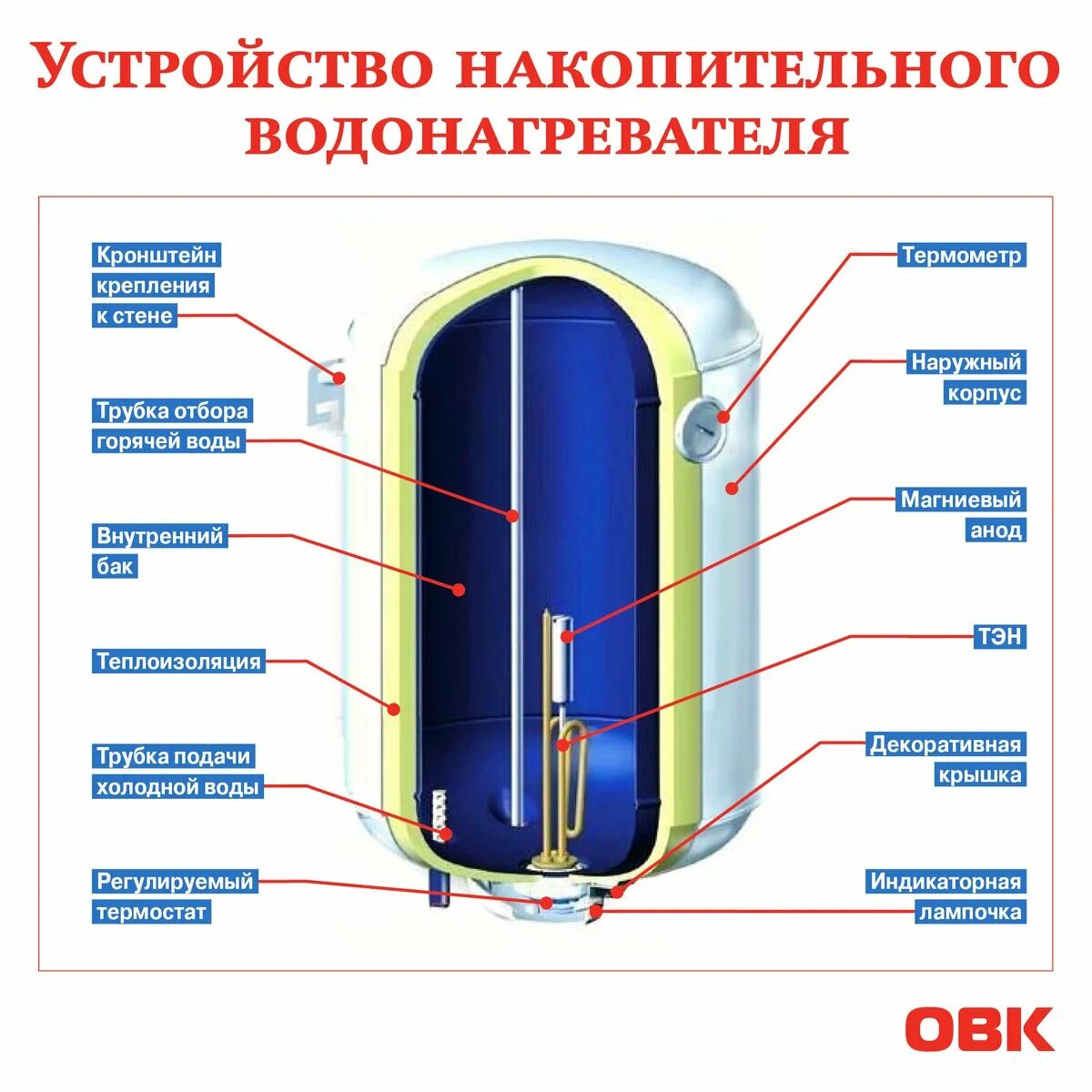 УСТРОЙСТВО НАКОПИТЕЛЬНОГО ВОДОНАГРЕВАТЕЛЯ

Кронштейн крепления к стене

Трубка отбора горячей воды

Внутренний бак

Теплоизоляция

Трубка подачи холодной воды

Регулируемый термостат

Термометр

Наружный корпус

Магниевый анод

ТЭН

Декоративная крышка

Индикаторная лампочка

ОВК