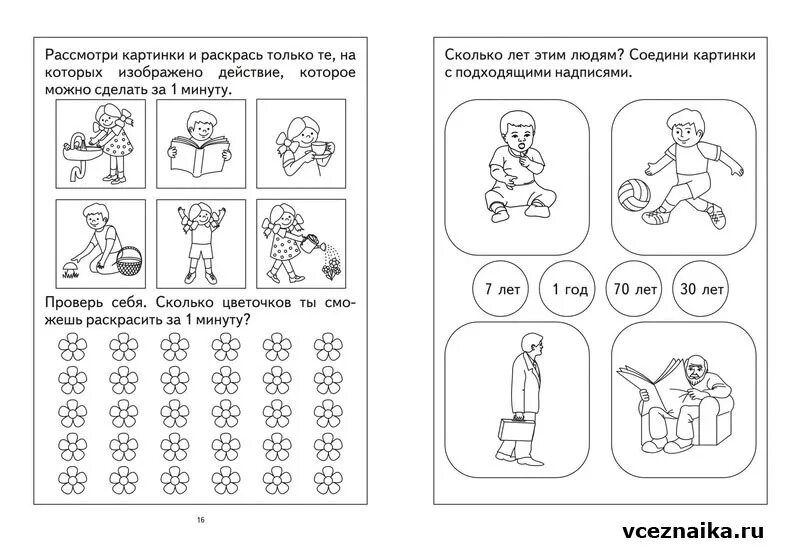 Рассмотри картинки и раскрась только те, на которых изображено действие, которое можно сделать за 1 минуту.

Проверь себя. Сколько цветочков ты сможешь раскрасить за 1 минуту?

16

Сколько лет этим людям? Соедини картинки с подходящими надписями.

7 лет

1 год

70 лет

30 лет

vceznaika.ru