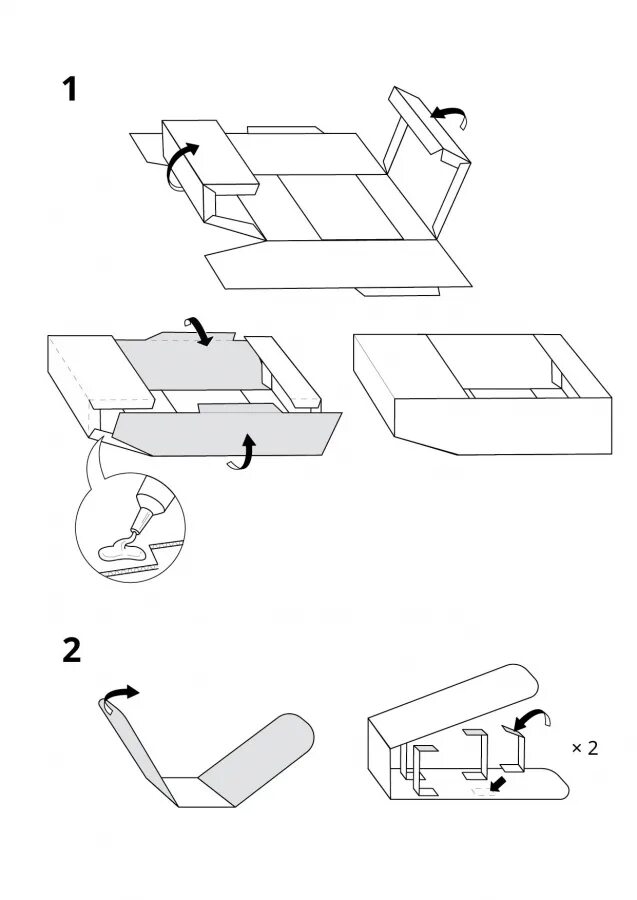 1

2

× 2