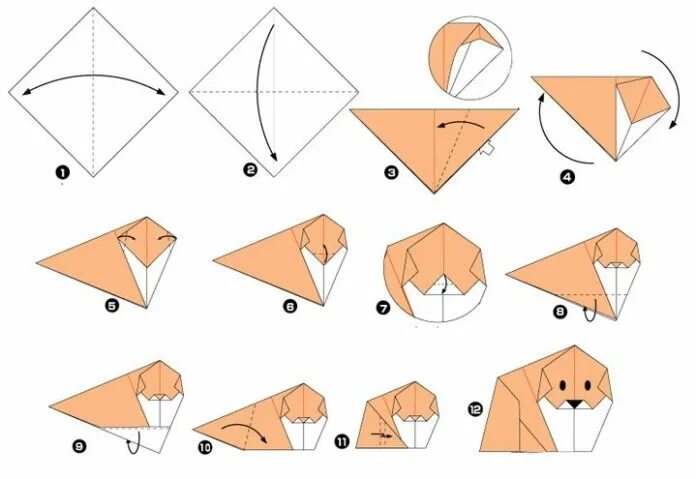 1
2
3
4
5
6
7
8
9
10
11
12