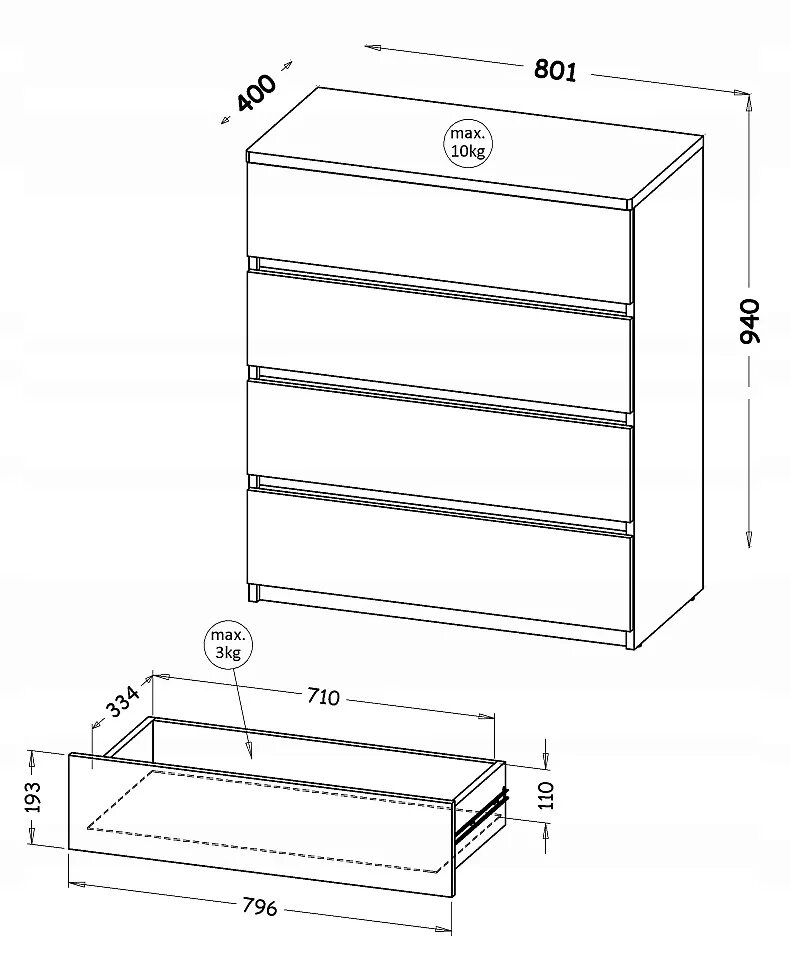 400
801
max.
10kg
940
max.
3kg
334
710
193
110
796