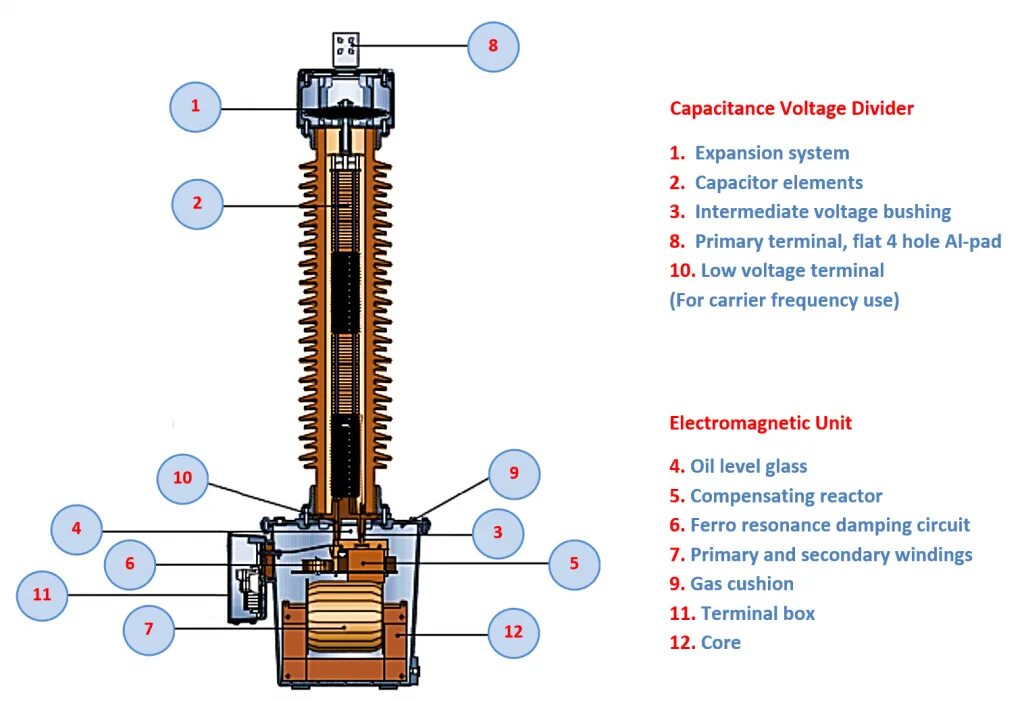 8

1

2

10

9

4

3

6

5

11

7

12

Capacitance Voltage Divider

1. Expansion system
2. Capacitor elements
3. Intermediate voltage bushing
8. Primary terminal, flat 4 hole Al-pad
10. Low voltage terminal
(For carrier frequency use)

Electromagnetic Unit

4. Oil level glass
5. Compensating reactor
6. Ferro resonance damping circuit
7. Primary and secondary windings
9. Gas cushion
11. Terminal box
12. Core