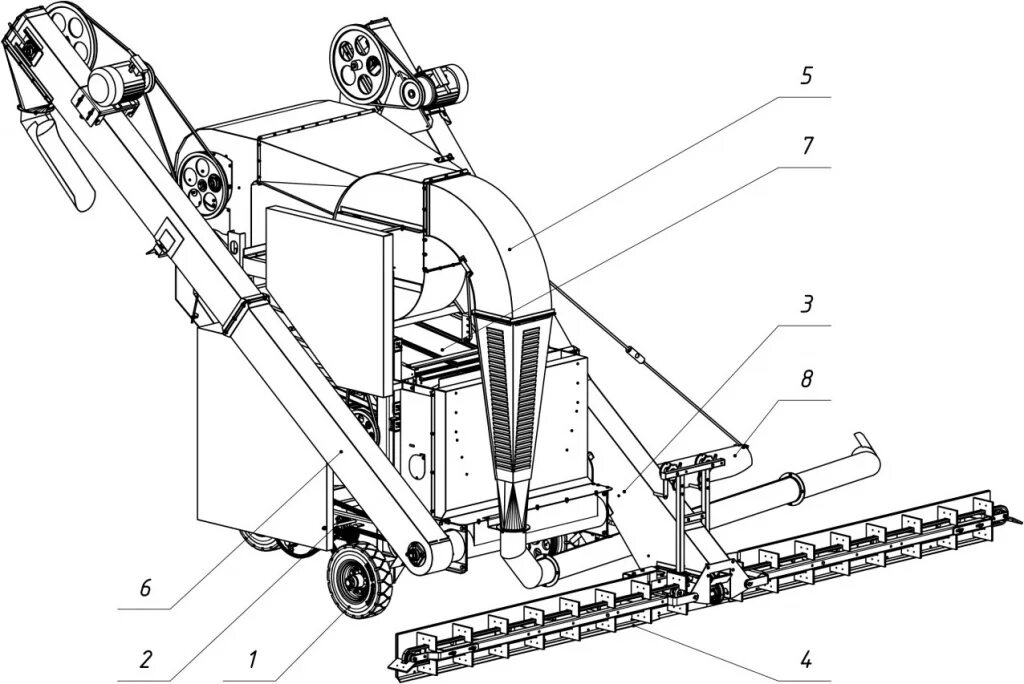 5
7
3
8
6
2
1
4