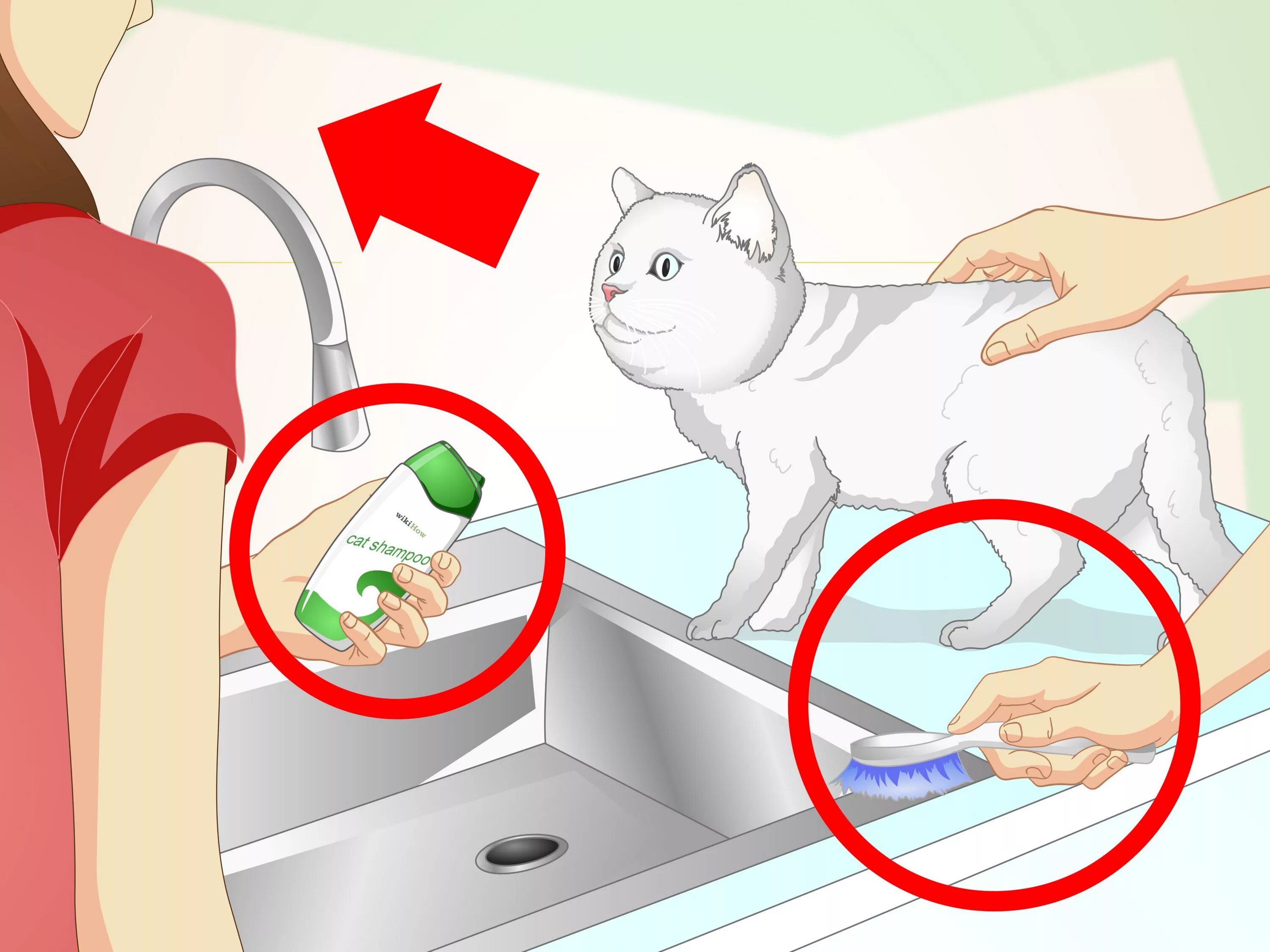 wikiHow
cat shampoo