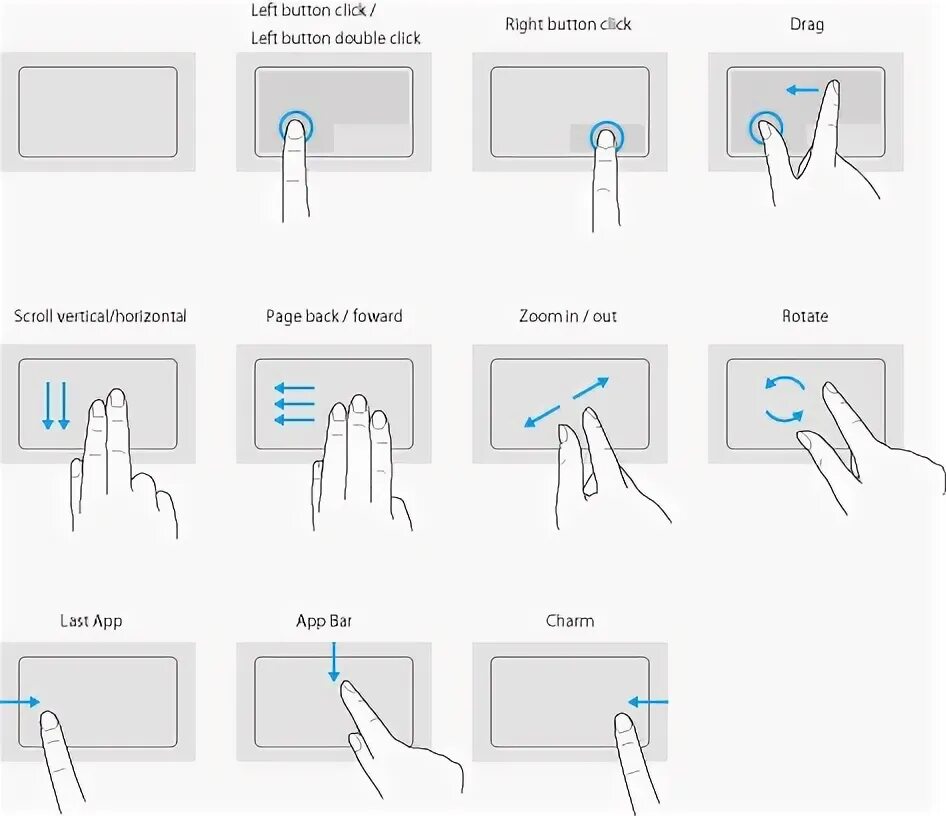 Left button click /
Left button double click

Right button click

Drag

Scroll vertical/horizontal

Page back / foward

Zoom in / out

Rotate

Last App

App Bar

Charm