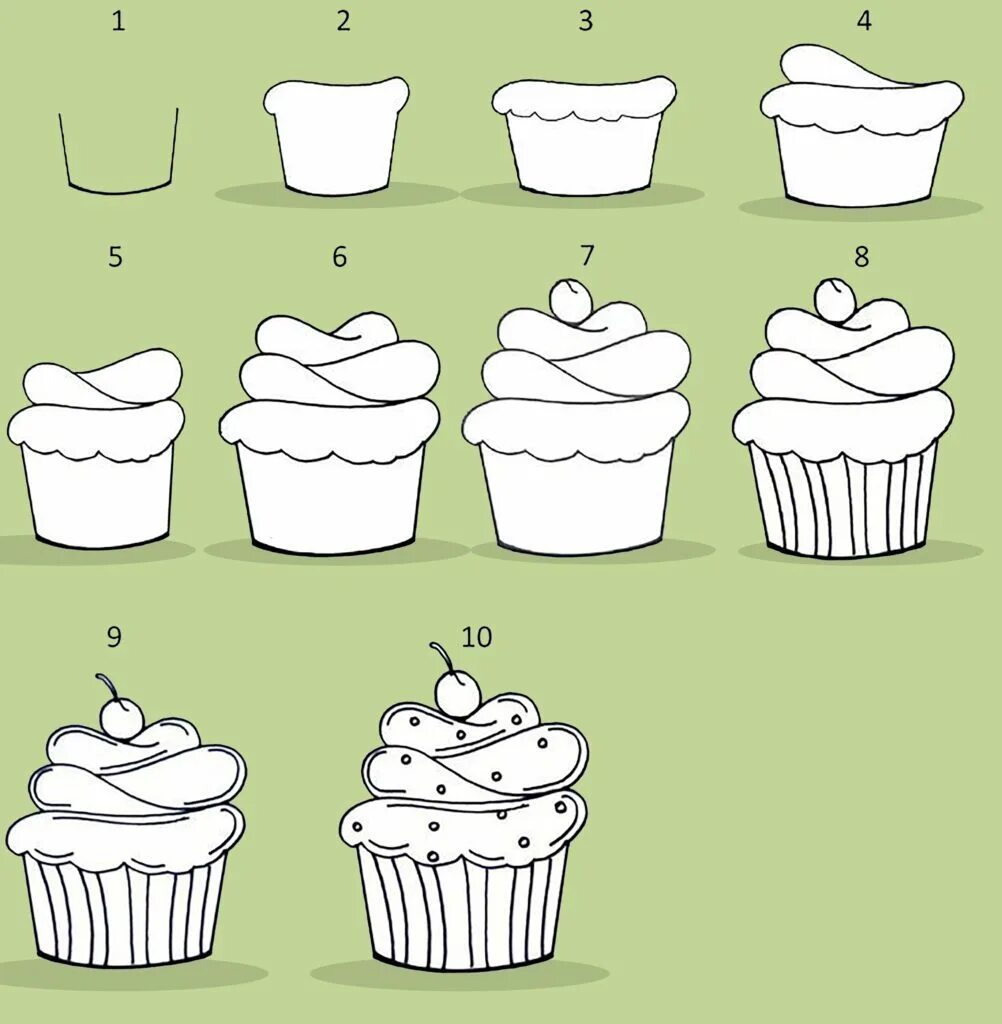 1 2 3 4

5 6 7 8

9 10