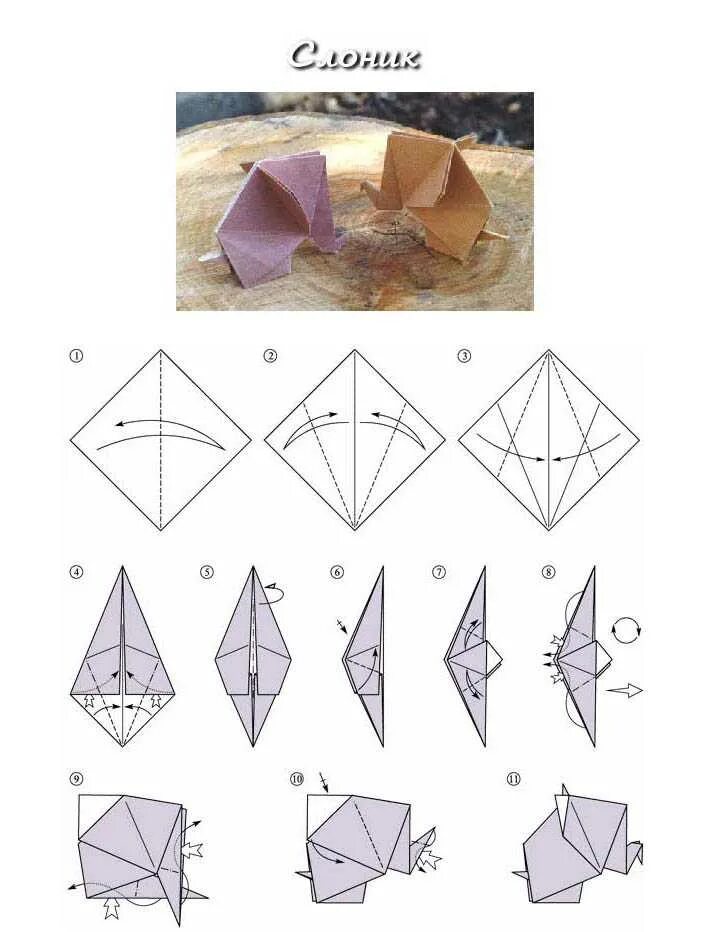 Слоник

①

②

③

④

⑤

⑥

⑦

⑧

⑨

⑩

⑪