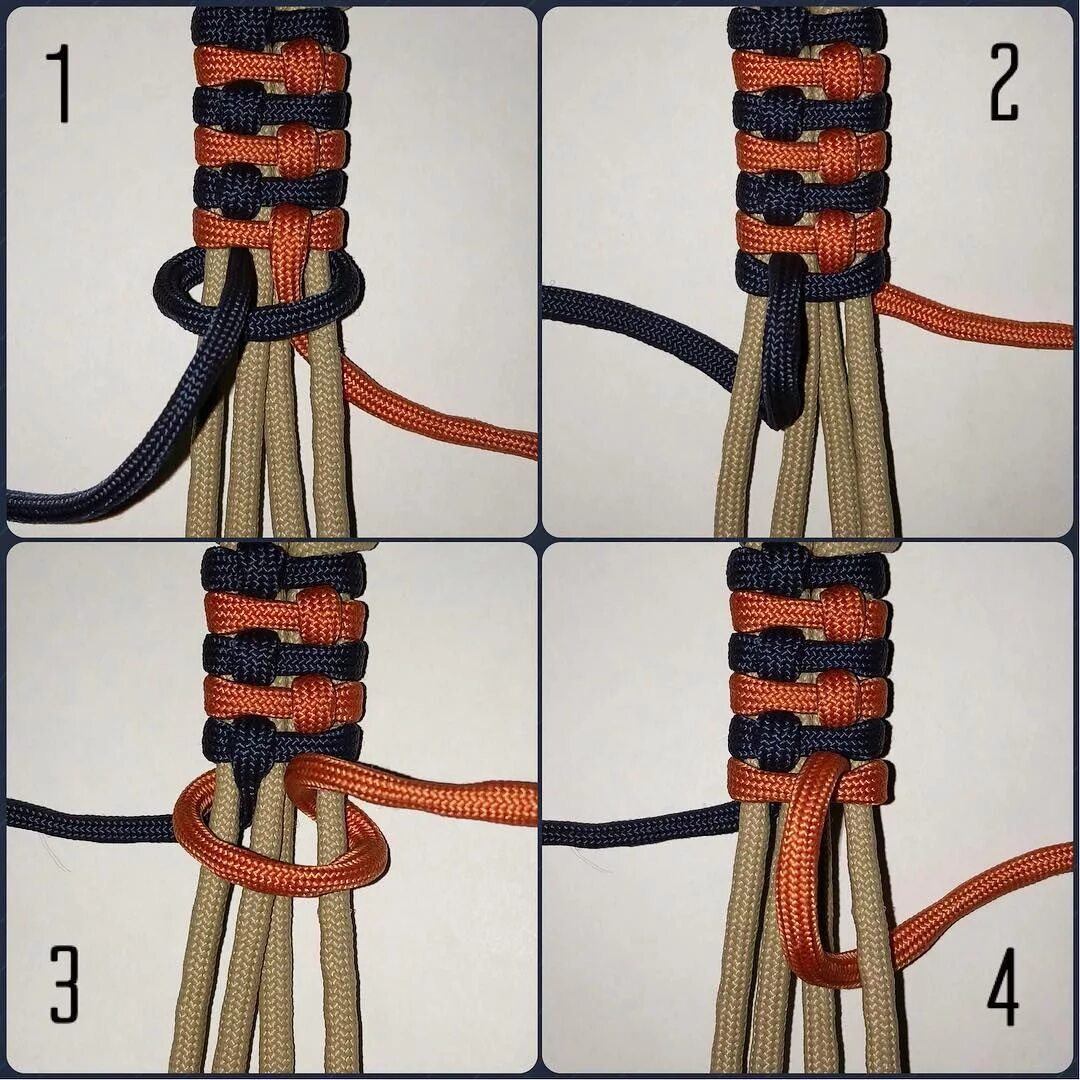 1

2

3

4