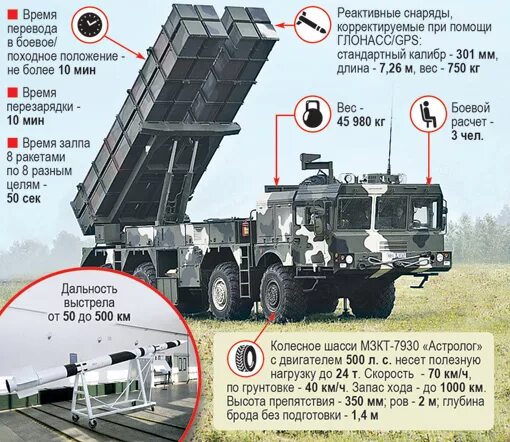 Время перевода в боевое/походное положение - не более 10 мин

Время перезарядки - 10 мин

Время залпа 8 ракетами по 8 разным целям - 50 сек

Реактивные снаряды, корректируемые при помощи ГЛОНАСС/GPS: стандартный калибр - 301 мм, длина - 7,26 м, вес - 750 кг

Вес - 45 980 кг

Боевой расчет - 3 чел.

Дальность выстрела от 50 до 500 км

Колесное шасси МЗКТ-7930 «Астролог» с двигателем 500 л. с. несет полезную нагрузку до 24 т. Скорость - 70 км/ч, по грунтовке - 40 км/ч. Запас хода - до 1000 км. Высота препятствия - 350 мм; ров - 2 м; глубина брода без подготовки - 1,4 м