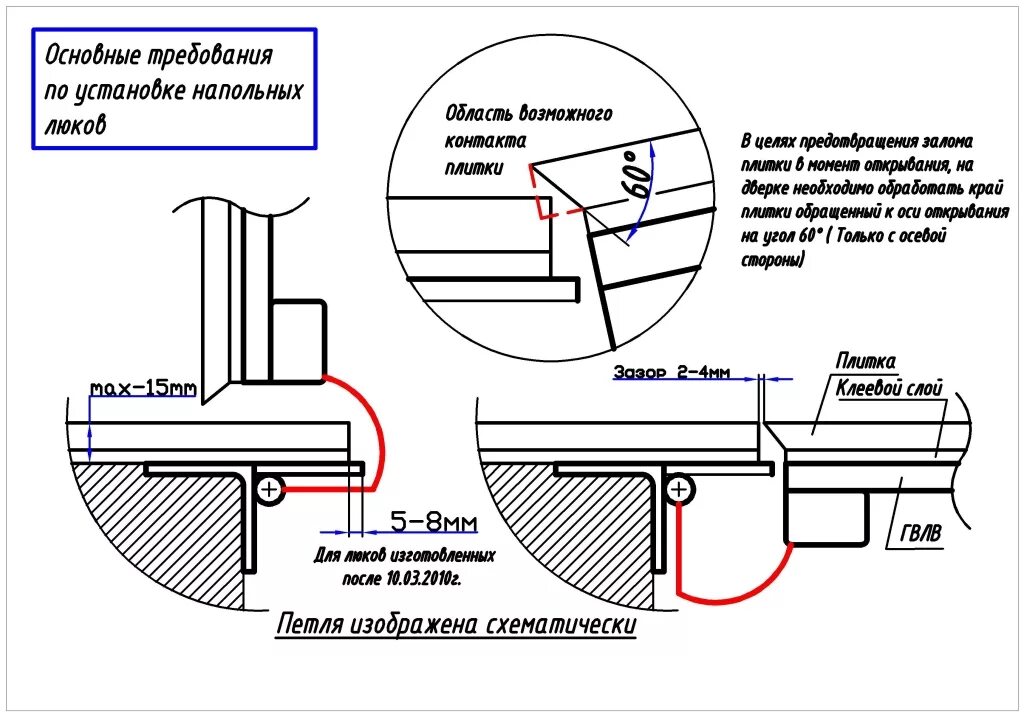 Основные требования по установке напольных люков

Область возможного контакта плитки

60°

В целях предотвращения залома плитки в момент открывания, на дверке необходимо обработать край плитки обращенный к оси открывания на угол 60° ( Только с осевой стороны)

max-15мм

5-8мм

Для люков изготовленных после 10.03.2010г.

Зазор 2-4мм

Плитка

Клеевой слой

ГВЛВ

Петля изображена схематически