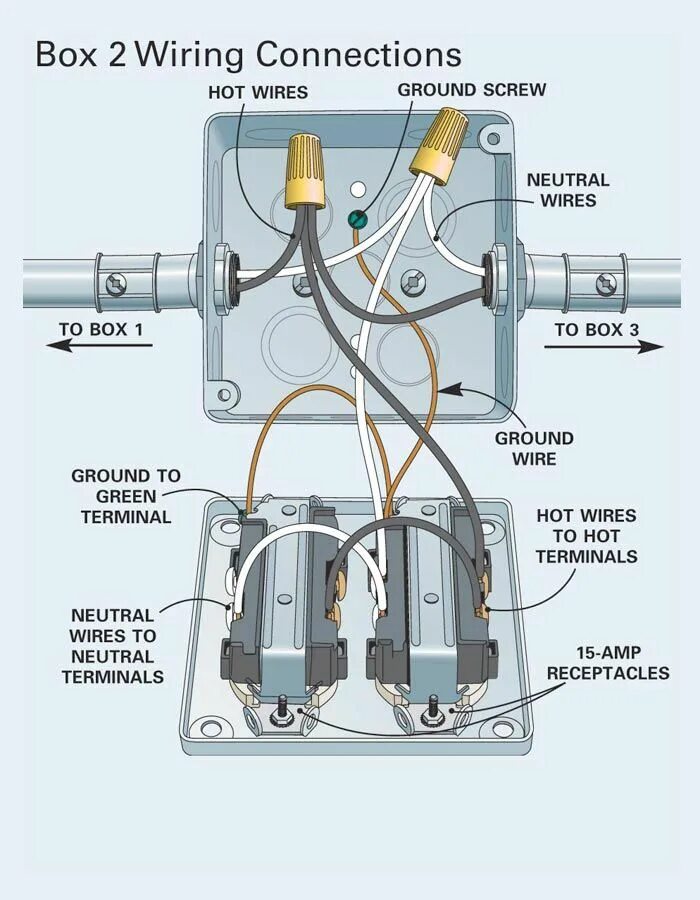 Box 2 Wiring Connections

HOT WIRES

GROUND SCREW

NEUTRAL WIRES

TO BOX 1

TO BOX 3

GROUND WIRE

GROUND TO GREEN TERMINAL

HOT WIRES TO HOT TERMINALS

NEUTRAL WIRES TO NEUTRAL TERMINALS

15-AMP RECEPTACLES