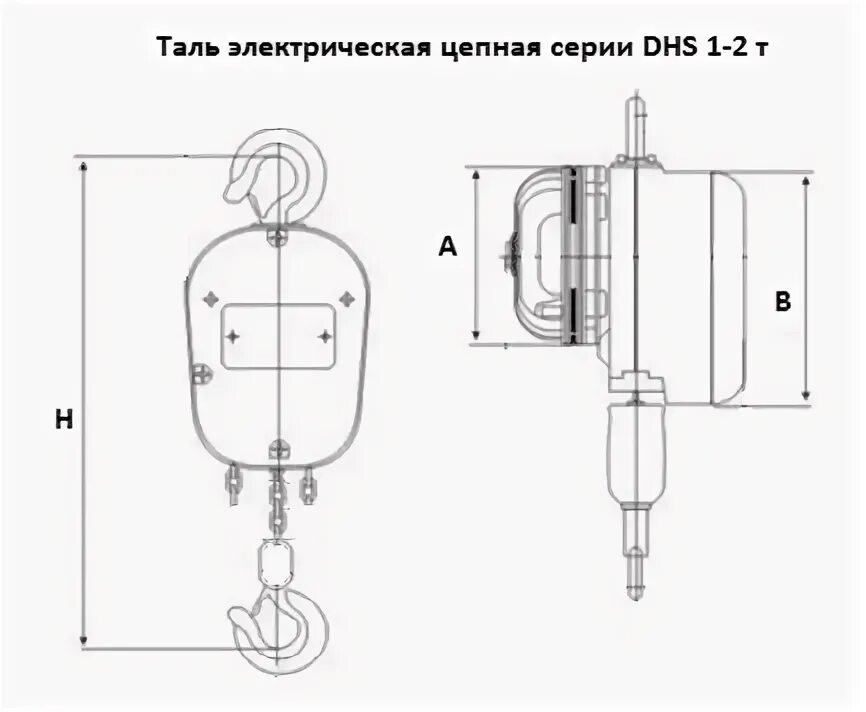 Таль электрическая цепная серии DHS 1-2 т

H

A

B