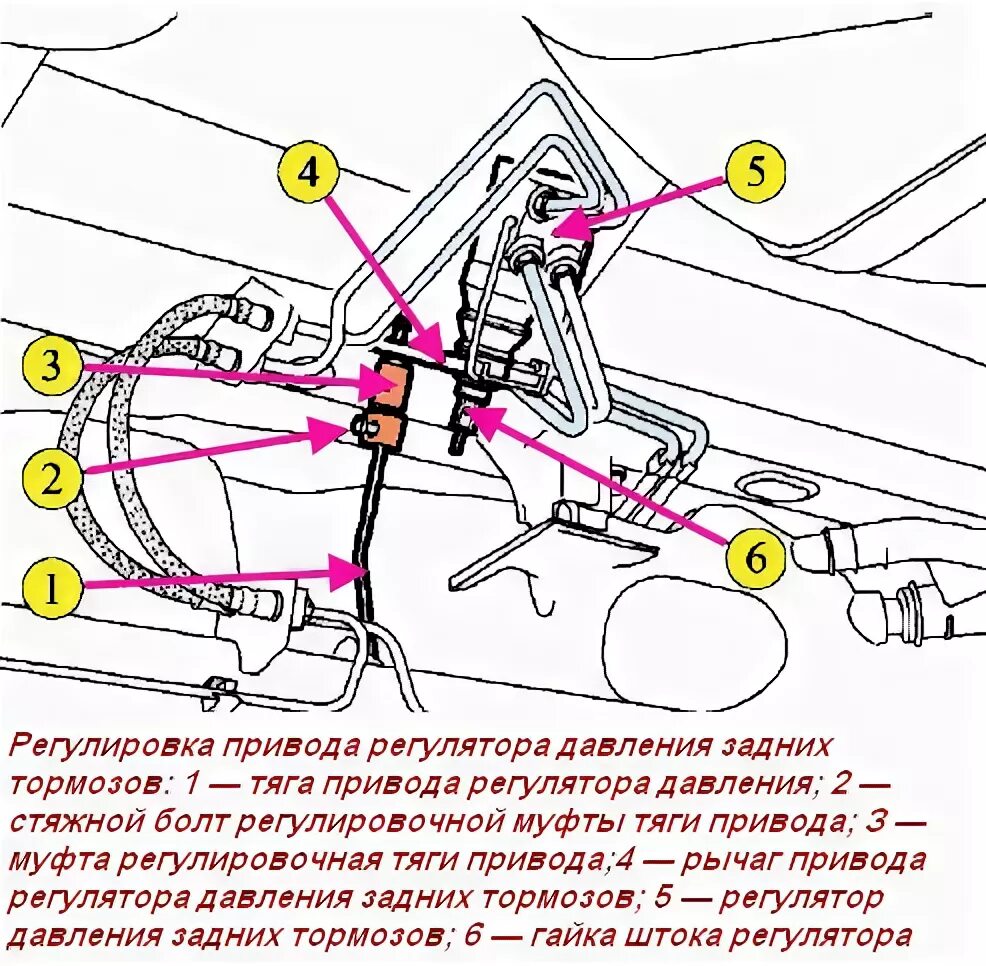 4

5

3

2

6

1

Регулировка привода регулятора давления задних тормозов: 1 — тяга привода регулятора давления; 2 — стяжной болт регулировочной муфты тяги привода; 3 — муфта регулировочная тяги привода;4 — рычаг привода регулятора давления задних тормозов; 5 — регулятор давления задних тормозов; 6 — гайка штока регулятора