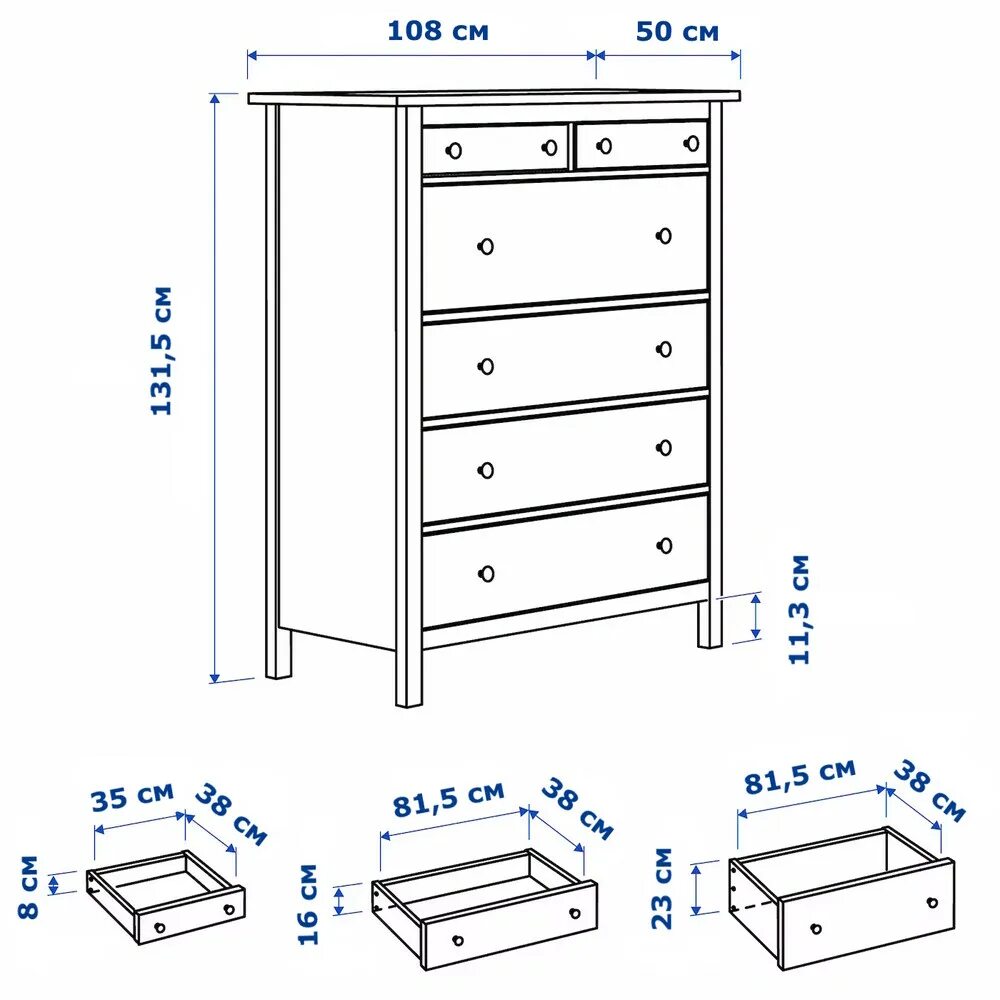 108 см
50 см
131,5 см
11,3 см

35 см
38 см
8 см

81,5 см
38 см
16 см

81,5 см
38 см
23 см