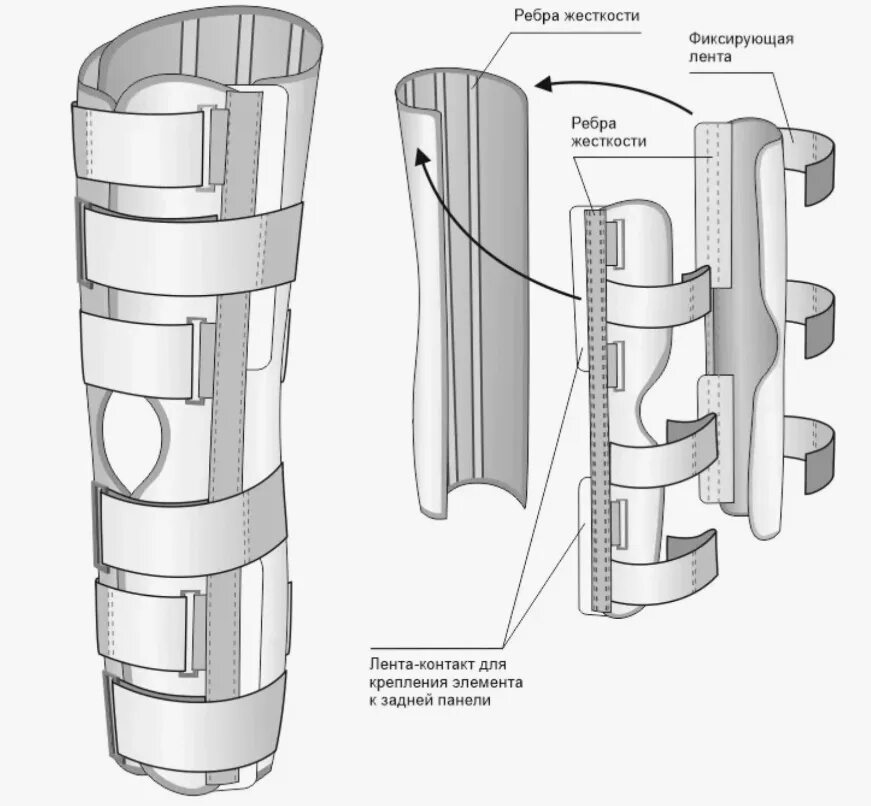 Ребра жесткости

Фиксирующая лента

Ребра жесткости

Лента-контакт для крепления элемента к задней панели