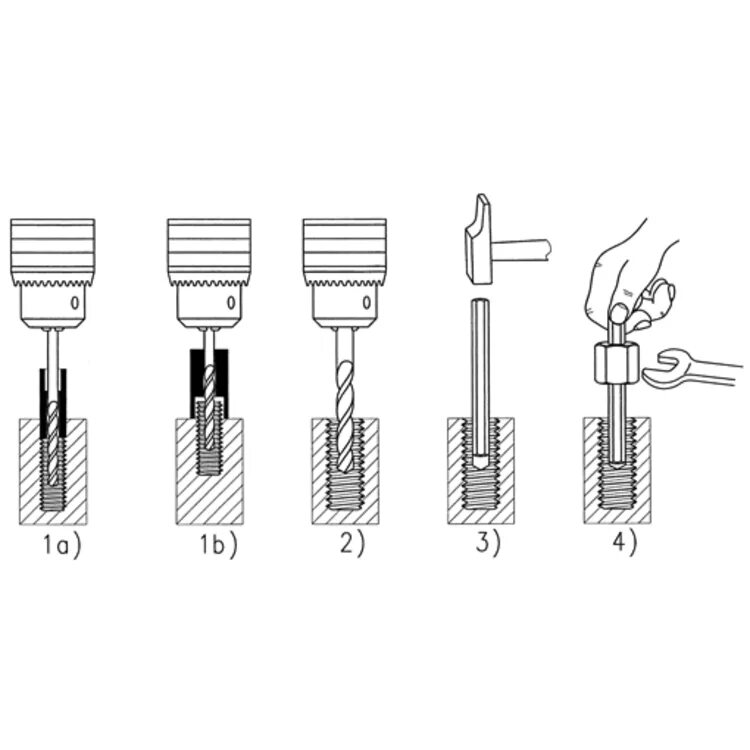 0
0
0
1a)
1b)
2)
3)
4)