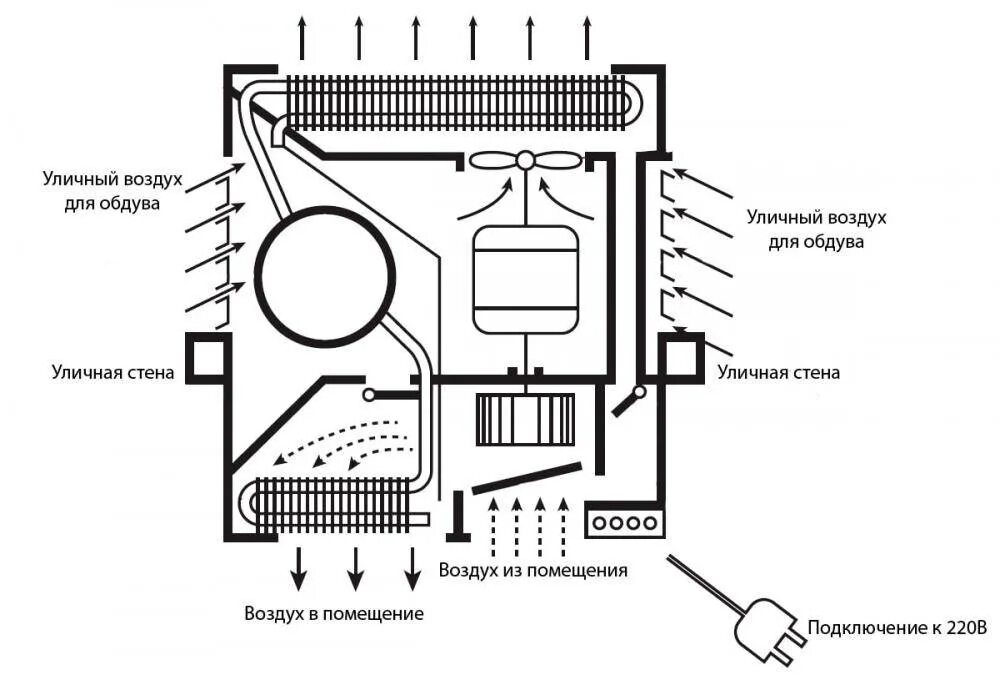 Уличный воздух для обдува

Уличный воздух для обдува

Уличная стена

Уличная стена

Воздух из помещения

Воздух в помещение

Подключение к 220В