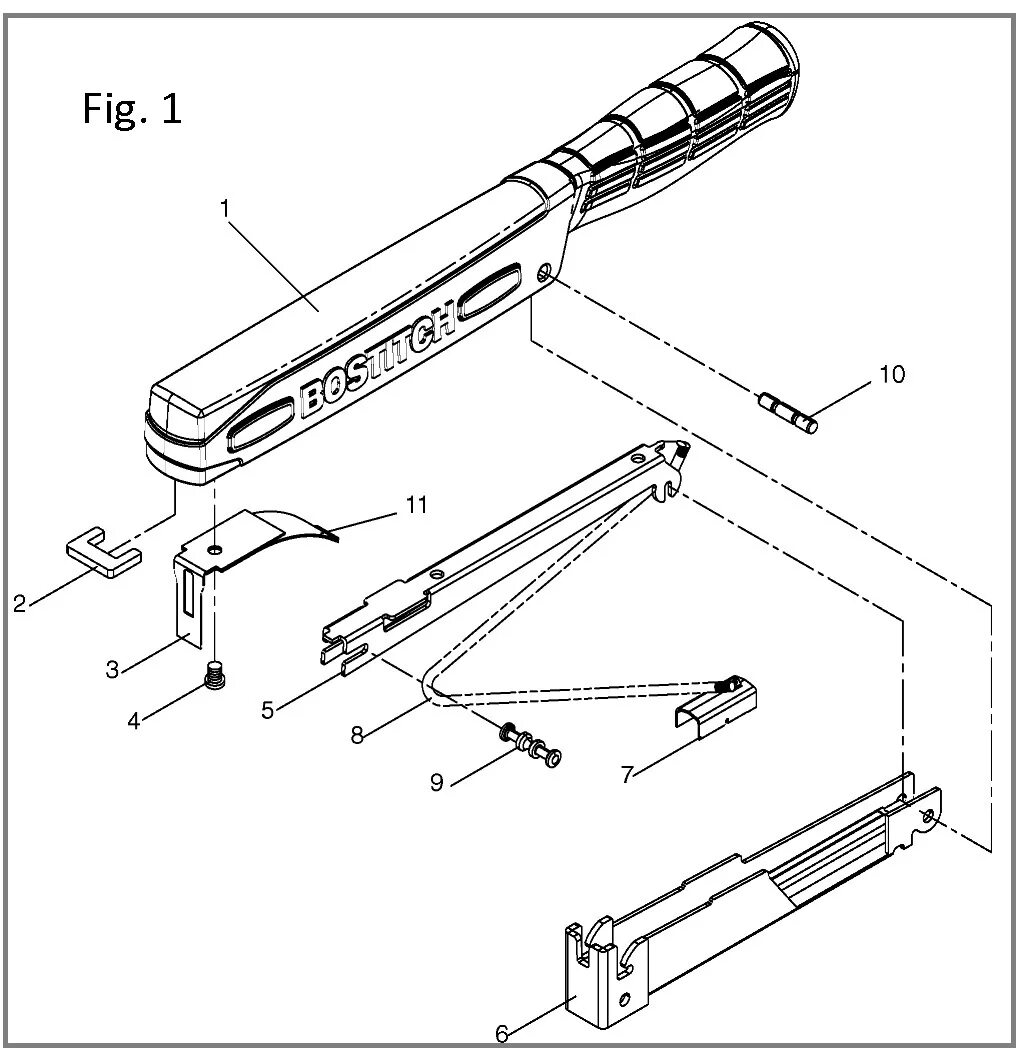 Fig. 1

1

BOSTITCH

10

11

2

3

4

5

8

9

7

6