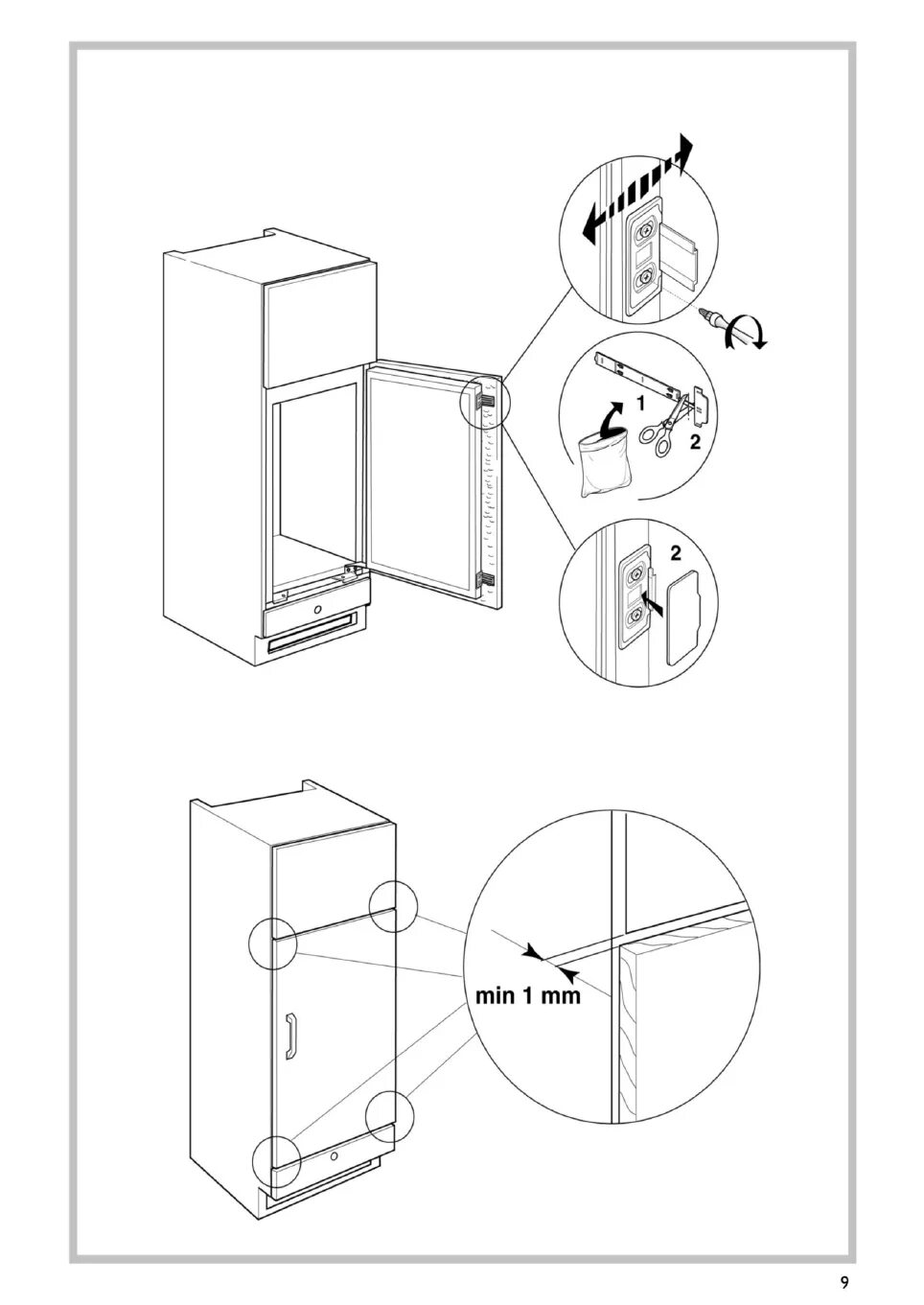 1

2

2

min 1 mm

9