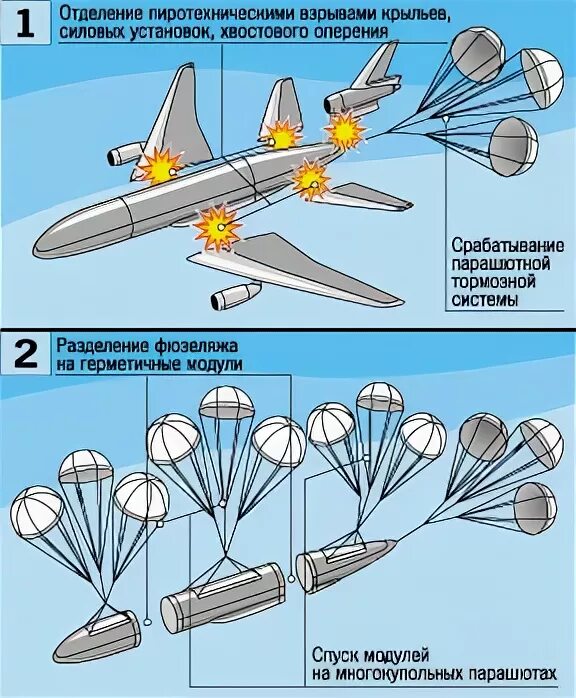 1

Отделение пиротехническими взрывами крыльев, силовых установок, хвостового оперения

Срабатывание парашютной тормозной системы

2

Разделение фюзеляжа на герметичные модули

Спуск модулей на многокупольных парашютах