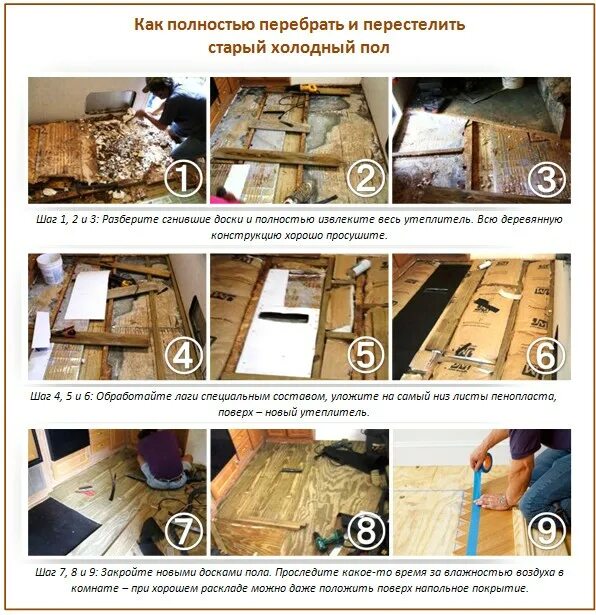 Как полностью перебрать и перестелить старый холодный пол

1

2

3

Шаг 1, 2 и 3: Разберите сгнившие доски и полностью извлеките весь утеплитель. Всю деревянную конструкцию хорошо просушите.

4

5

6

Шаг 4, 5 и 6: Обработайте лаги специальным составом, уложите на самый низ листы пенопласта, поверх – новый утеплитель.

7

8

9

Шаг 7, 8 и 9: Закройте новыми досками пола. Проследите какое-то время за влажностью воздуха в комнате – при хорошем раскладе можно даже положить поверх напольное покрытие.