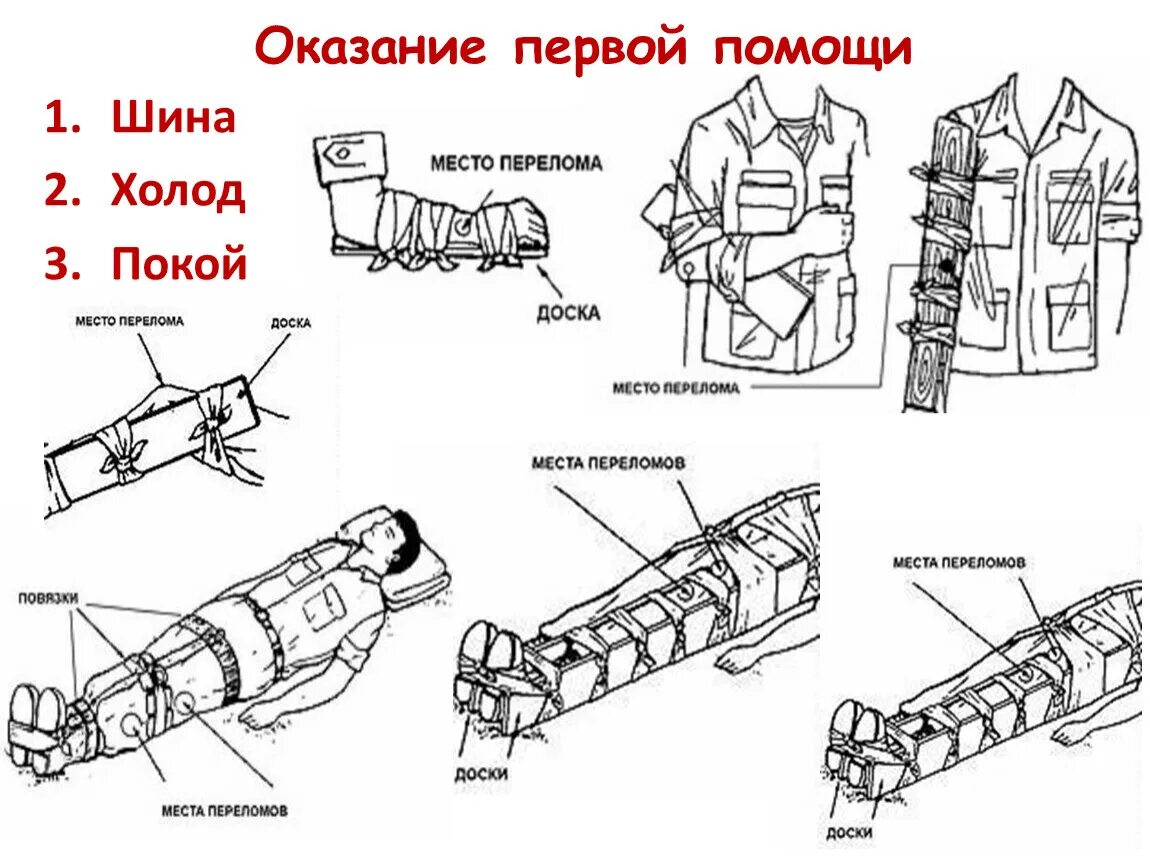 Оказание первой помощи

1. Шина
2. Холод
3. Покой

МЕСТО ПЕРЕЛОМА
ДОСКА

МЕСТО ПЕРЕЛОМА

МЕСТО ПЕРЕЛОМА
ДОСКА

ПОВЯЗКИ
МЕСТА ПЕРЕЛОМОВ

МЕСТА ПЕРЕЛОМОВ
ДОСКИ

МЕСТА ПЕРЕЛОМОВ
ДОСКИ