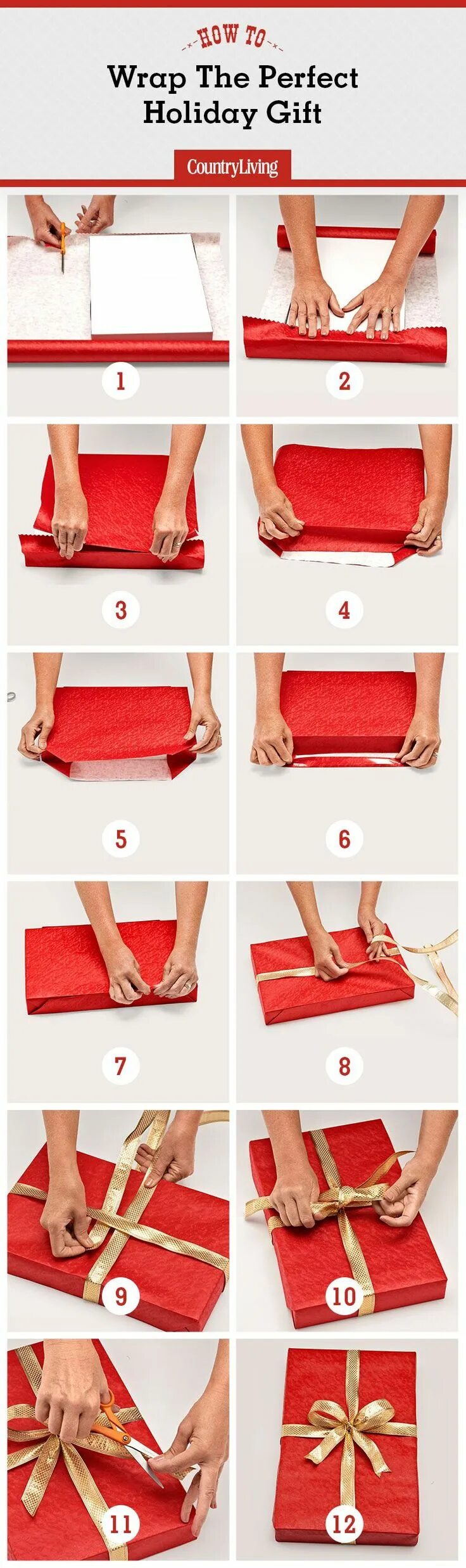 HOW TO

Wrap The Perfect Holiday Gift

CountryLiving

1

2

3

4

5

6

7

8

9

10

11

12