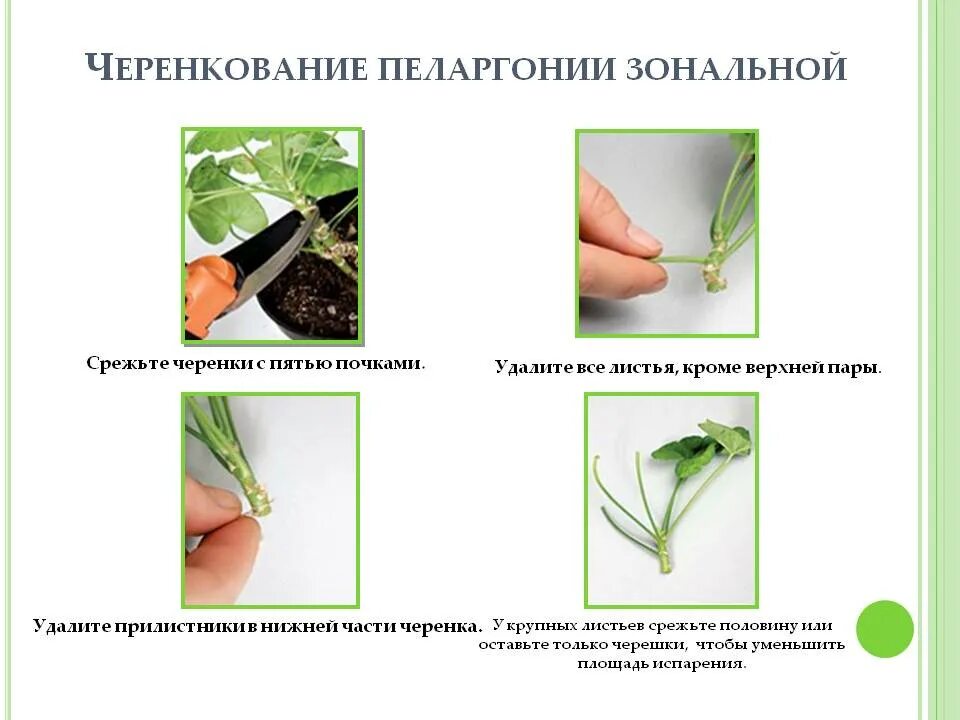 ЧЕРЕНКОВАНИЕ ПЕЛАРГОНИИ ЗОНАЛЬНОЙ

Срежьте черенки с пятью почками.

Удалите все листья, кроме верхней пары.

Удалите прилистники в нижней части черенка.

У крупных листьев срежьте половину или оставьте только черешки, чтобы уменьшить площадь испарения.