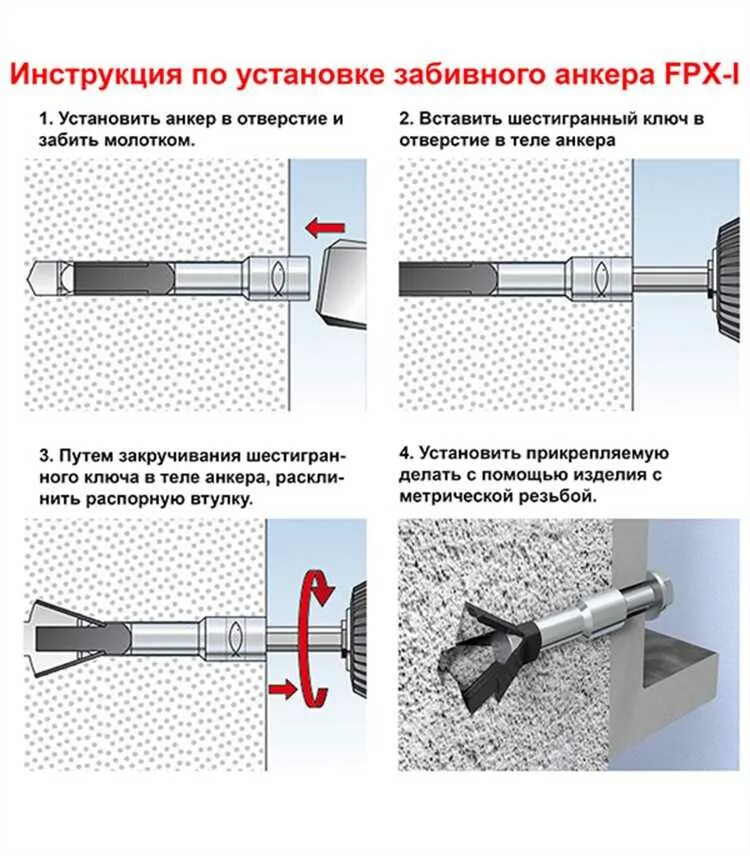 Инструкция по установке забивного анкера FPX-I

1. Установить анкер в отверстие и забить молотком.

2. Вставить шестигранный ключ в отверстие в теле анкера

3. Путем закручивания шестигранного ключа в теле анкера, расклинить распорную втулку.

4. Установить прикрепляемую делать с помощью изделия с метрической резьбой.