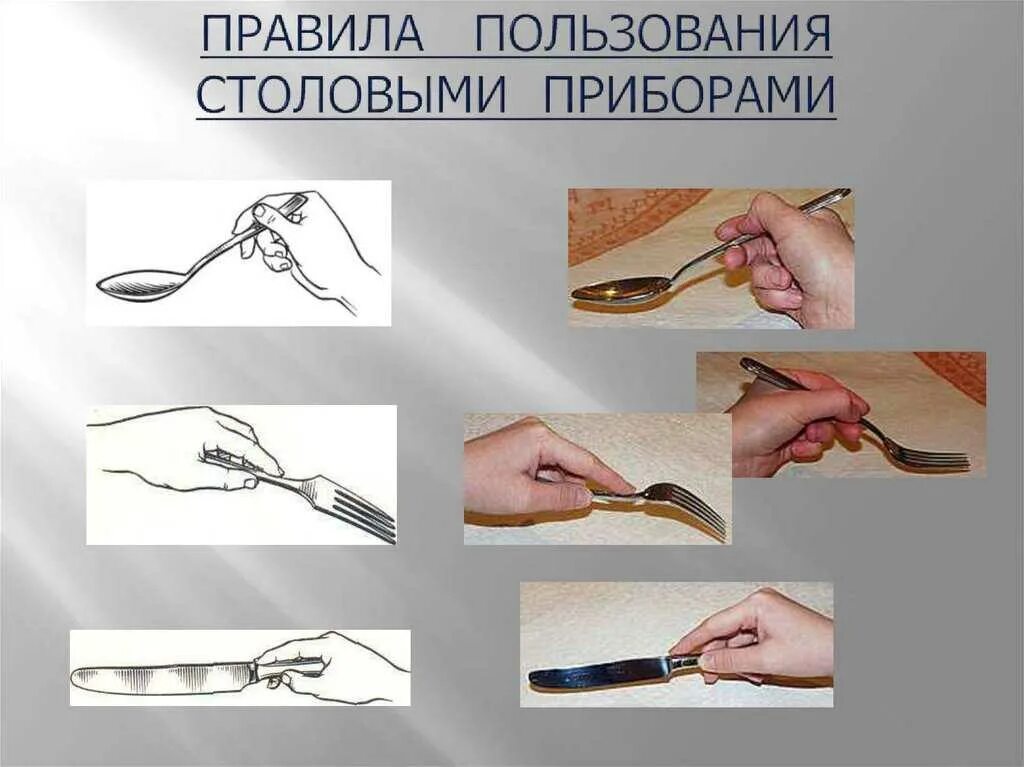 ПРАВИЛА ПОЛЬЗОВАНИЯ СТОЛОВЫМИ ПРИБОРАМИ