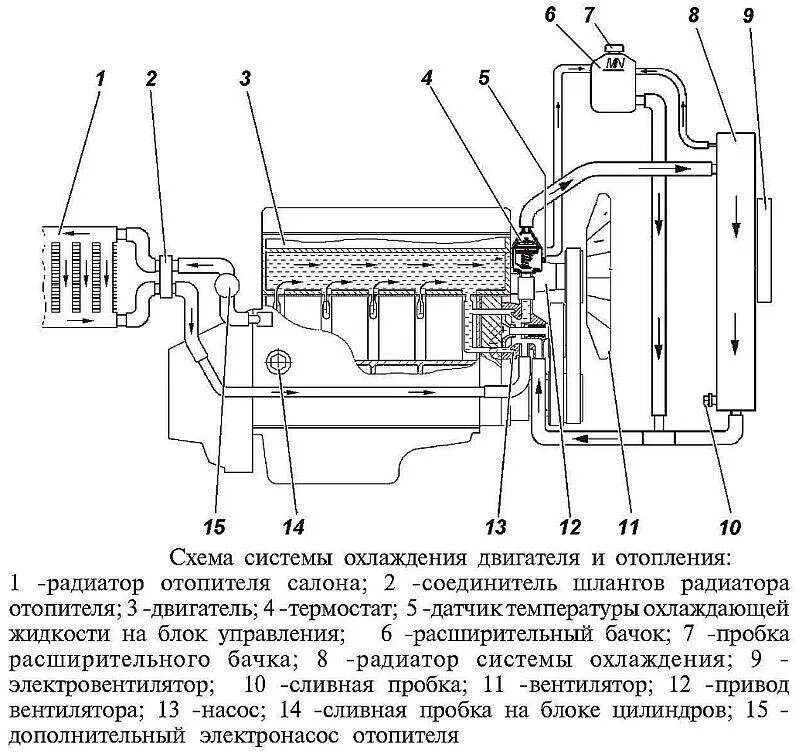 1
2
3
4
5
6
7
8
9
MIN
15
14
13
12
11
10

Схема системы охлаждения двигателя и отопления:
1 -радиатор отопителя салона; 2 -соединитель шлангов радиатора отопителя; 3 -двигатель; 4 -термостат; 5 -датчик температуры охлаждающей жидкости на блок управления; 6 -расширительный бачок; 7 -пробка расширительного бачка; 8 -радиатор системы охлаждения; 9 -электровентилятор; 10 -сливная пробка; 11 -вентилятор; 12 -привод вентилятора; 13 -насос; 14 -сливная пробка на блоке цилиндров; 15 -дополнительный электронасос отопителя