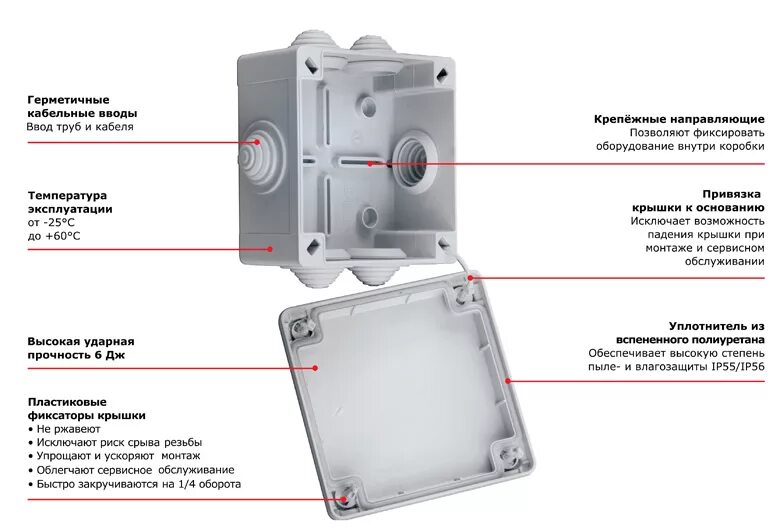 Герметичные кабельные вводы
Ввод труб и кабеля

Температура эксплуатации
от -25°C
до +60°C

Высокая ударная прочность 6 Дж

Пластиковые фиксаторы крышки
• Не ржавеют
• Исключают риск срыва резьбы
• Упрощают и ускоряют монтаж
• Облегчают сервисное обслуживание
• Быстро закручиваются на 1/4 оборота

Крепёжные направляющие
Позволяют фиксировать оборудование внутри коробки

Привязка крышки к основанию
Исключает возможность падения крышки при монтаже и сервисном обслуживании

Уплотнитель из вспененного полиуретана
Обеспечивает высокую степень пыле- и влагозащиты IP55/IP56