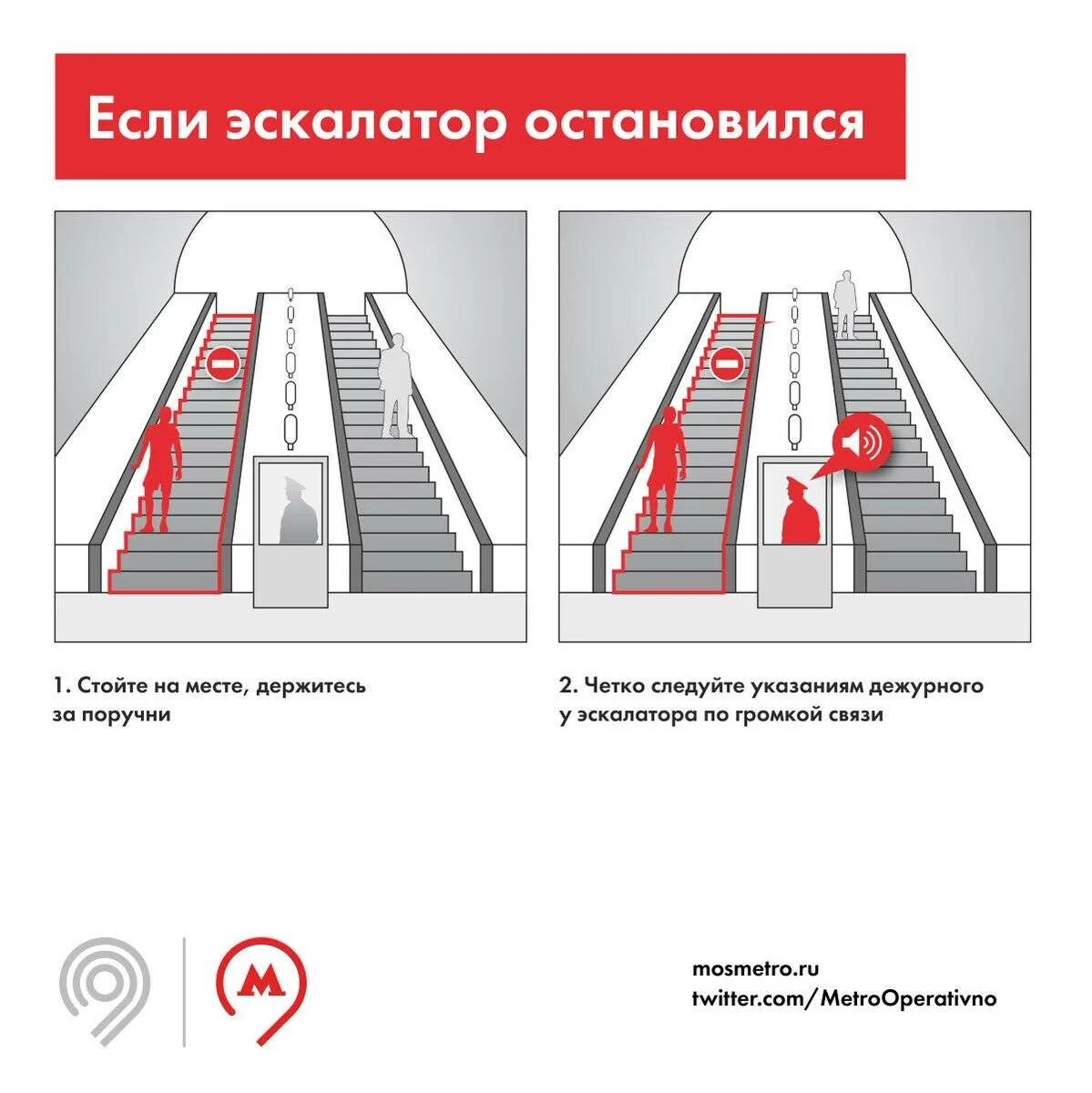 Если эскалатор остановился

1. Стойте на месте, держитесь за поручни

2. Четко следуйте указаниям дежурного у эскалатора по громкой связи

М

mosmetro.ru
twitter.com/MetroOperativno