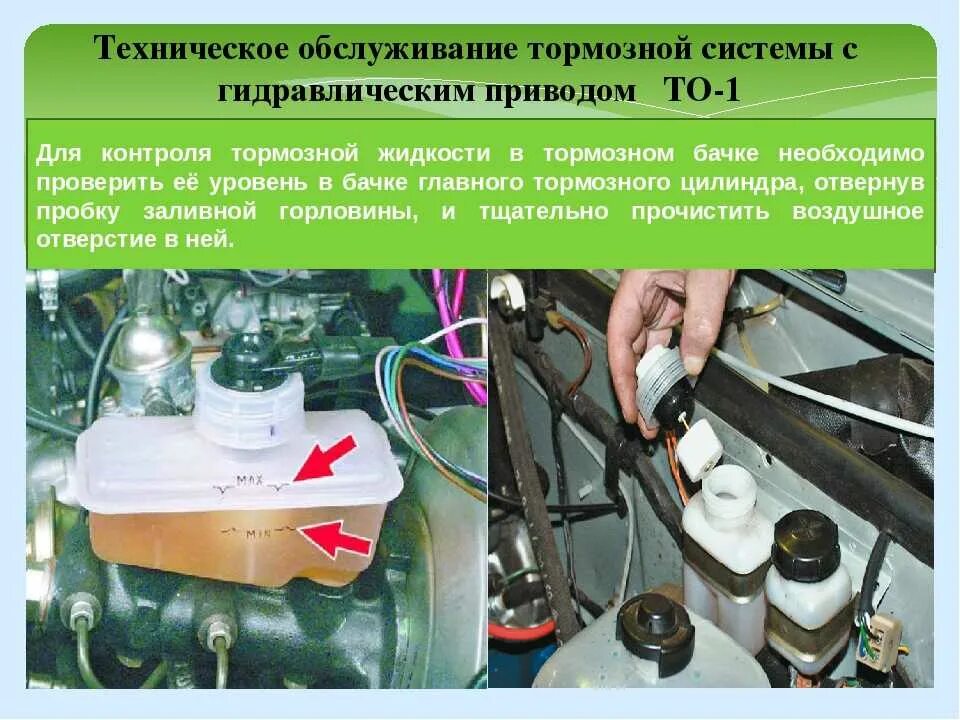 Техническое обслуживание тормозной системы с гидравлическим приводом ТО-1

Для контроля тормозной жидкости в тормозном бачке необходимо проверить её уровень в бачке главного тормозного цилиндра, отвернув пробку заливной горловины, и тщательно прочистить воздушное отверстие в ней.

MAX

MIN