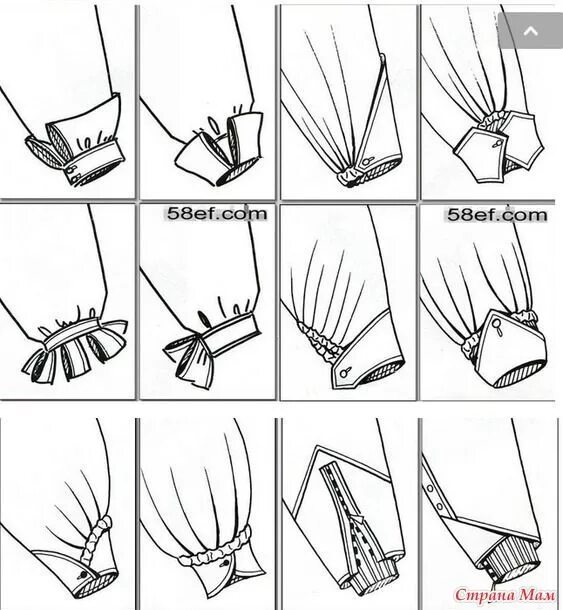 58ef.com

58ef.com

Страна Мам