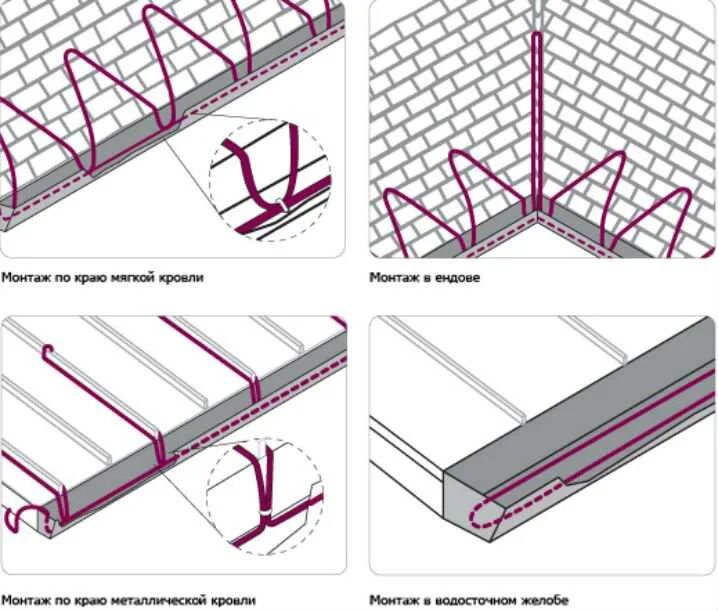 Монтаж по краю мягкой кровли

Монтаж в ендове

Монтаж по краю металлической кровли

Монтаж в водосточном желобе