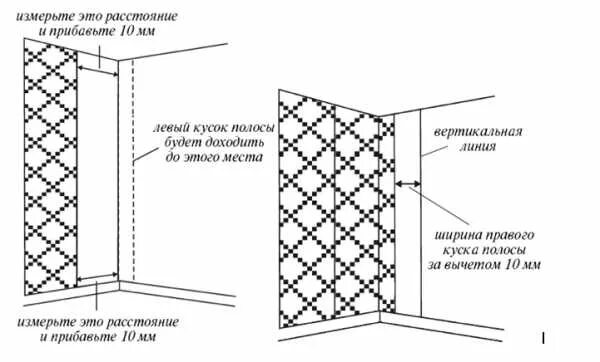 измерьте это расстояние и прибавьте 10 мм

левый кусок полосы будет доходить до этого места

измерьте это расстояние и прибавьте 10 мм

вертикальная линия

ширина правого куска полосы за вычетом 10 мм