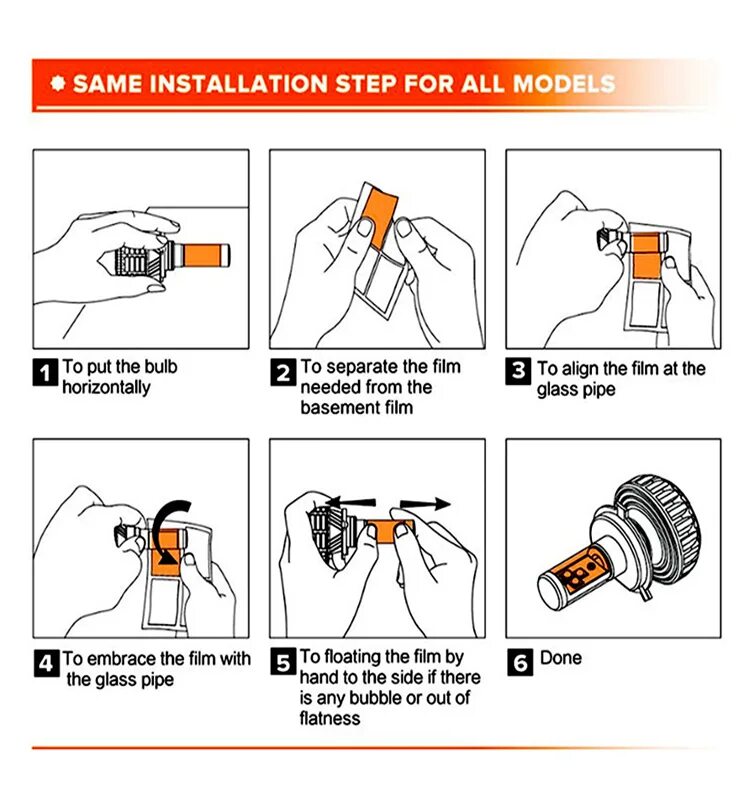 SAME INSTALLATION STEP FOR ALL MODELS

1 To put the bulb horizontally

2 To separate the film needed from the basement film

3 To align the film at the glass pipe

4 To embrace the film with the glass pipe

5 To floating the film by hand to the side if there is any bubble or out of flatness

6 Done