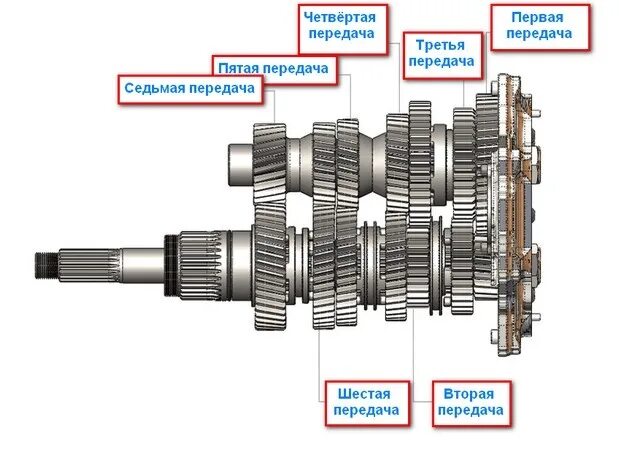 Четвёртая передача

Первая передача

Третья передача

Пятая передача

Седьмая передача

Шестая передача

Вторая передача