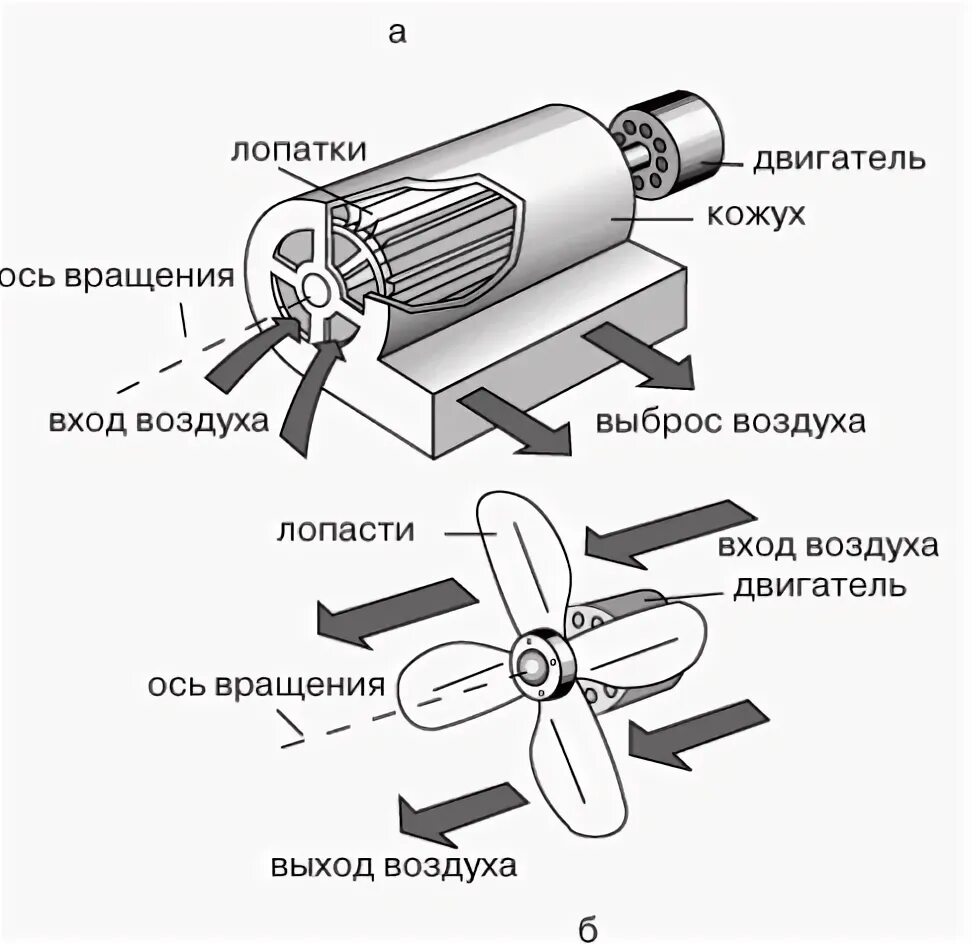 а

лопатки

двигатель

кожух

ось вращения

вход воздуха

выброс воздуха

лопасти

вход воздуха

двигатель

ось вращения

выход воздуха

б