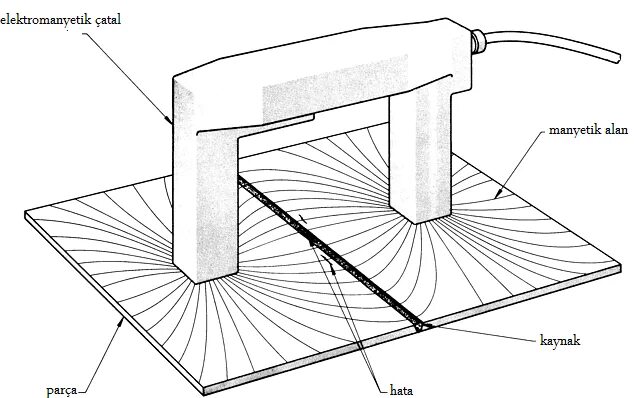 elektromanyetik çatal
manyetik alan
kaynak
parça
hata