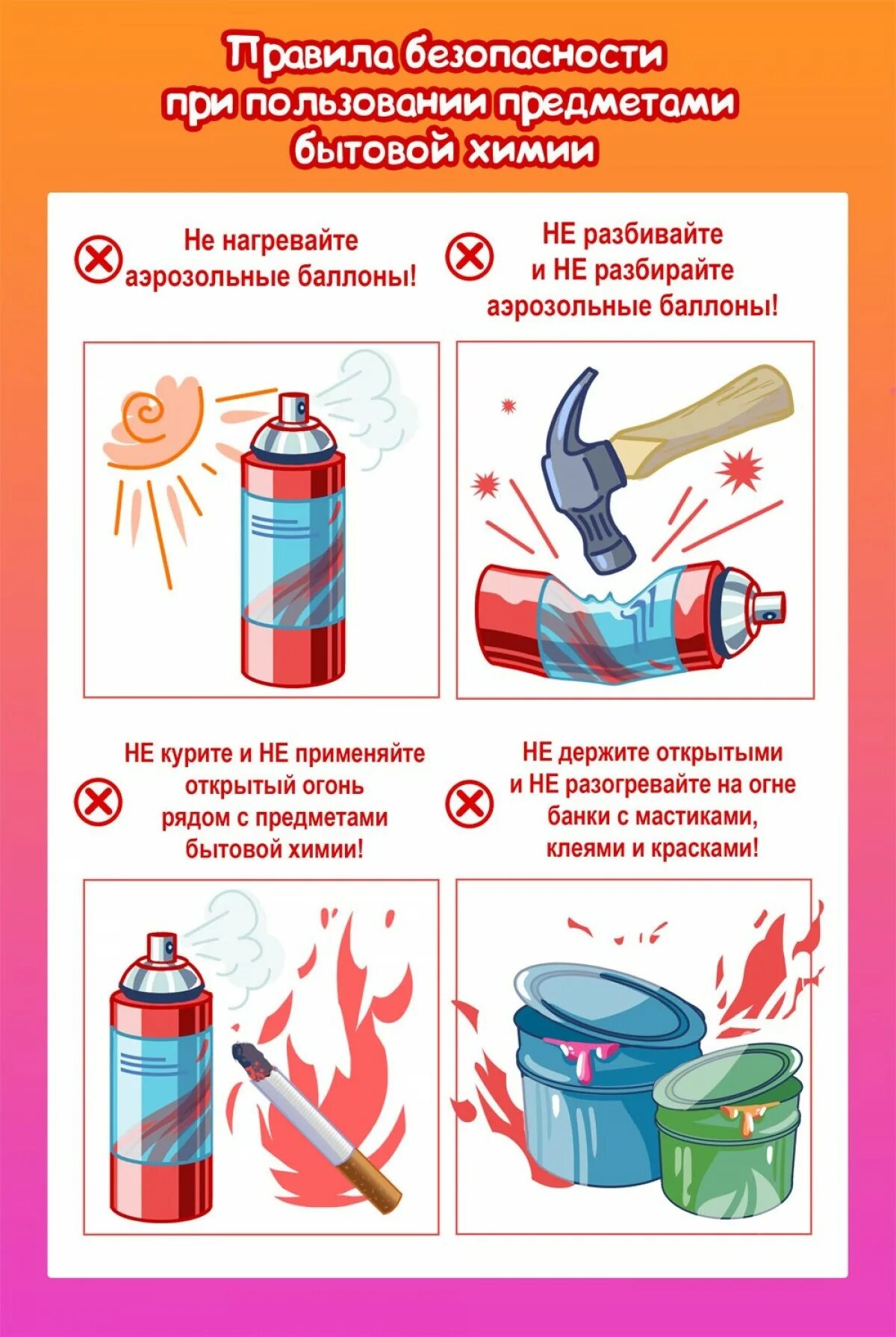 Правила безопасности при пользовании предметами бытовой химии

Не нагревайте аэрозольные баллоны!

НЕ разбивайте и НЕ разбирайте аэрозольные баллоны!

НЕ курите и НЕ применяйте открытый огонь рядом с предметами бытовой химии!

НЕ держите открытыми и НЕ разогревайте на огне банки с мастиками, клеями и красками!