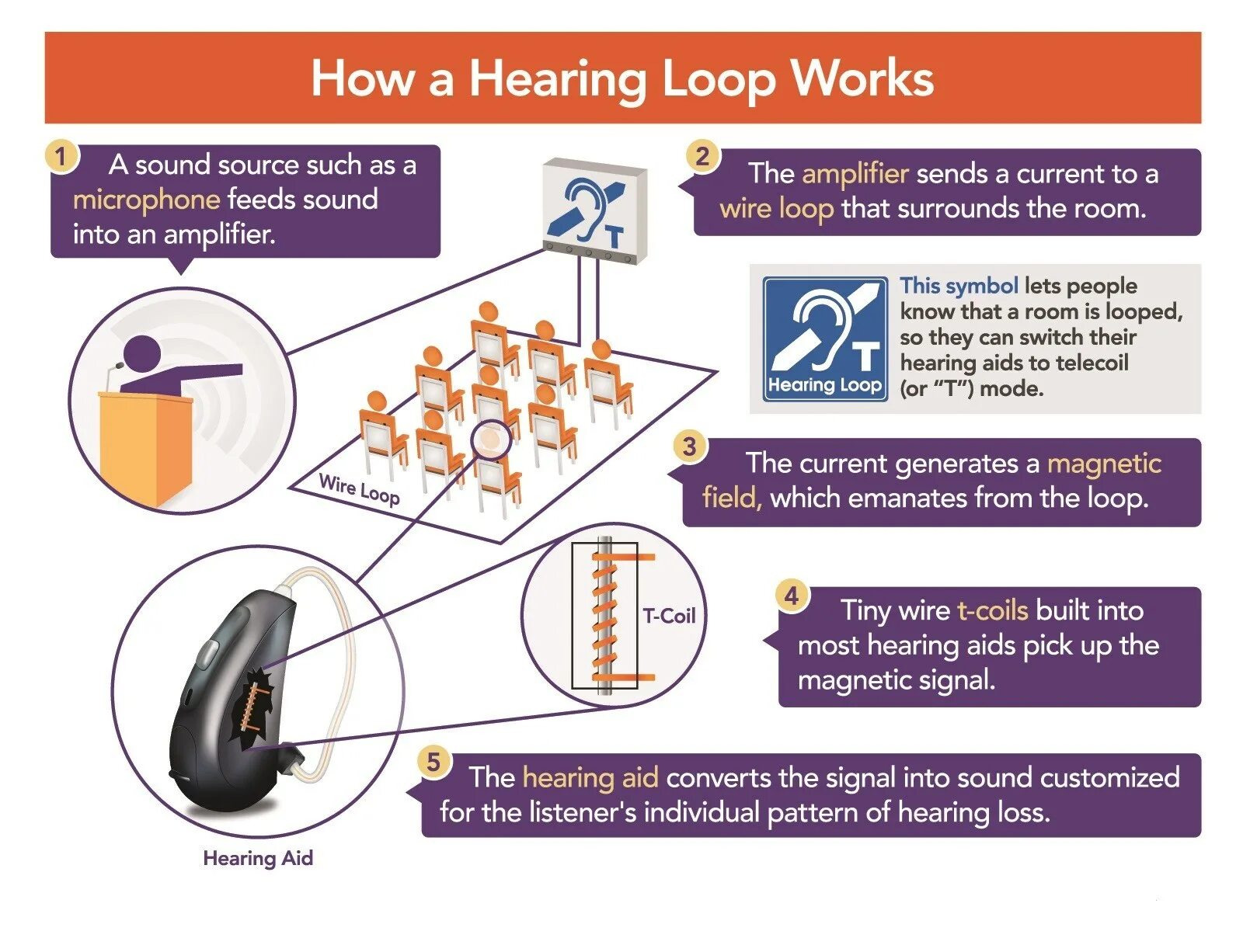 How a Hearing Loop Works

1 A sound source such as a microphone feeds sound into an amplifier.

T

2 The amplifier sends a current to a wire loop that surrounds the room.

T
Hearing Loop

This symbol lets people know that a room is looped, so they can switch their hearing aids to telecoil (or "T") mode.

Wire Loop

3 The current generates a magnetic field, which emanates from the loop.

T-Coil

4 Tiny wire t-coils built into most hearing aids pick up the magnetic signal.

5 The hearing aid converts the signal into sound customized for the listener's individual pattern of hearing loss.

Hearing Aid