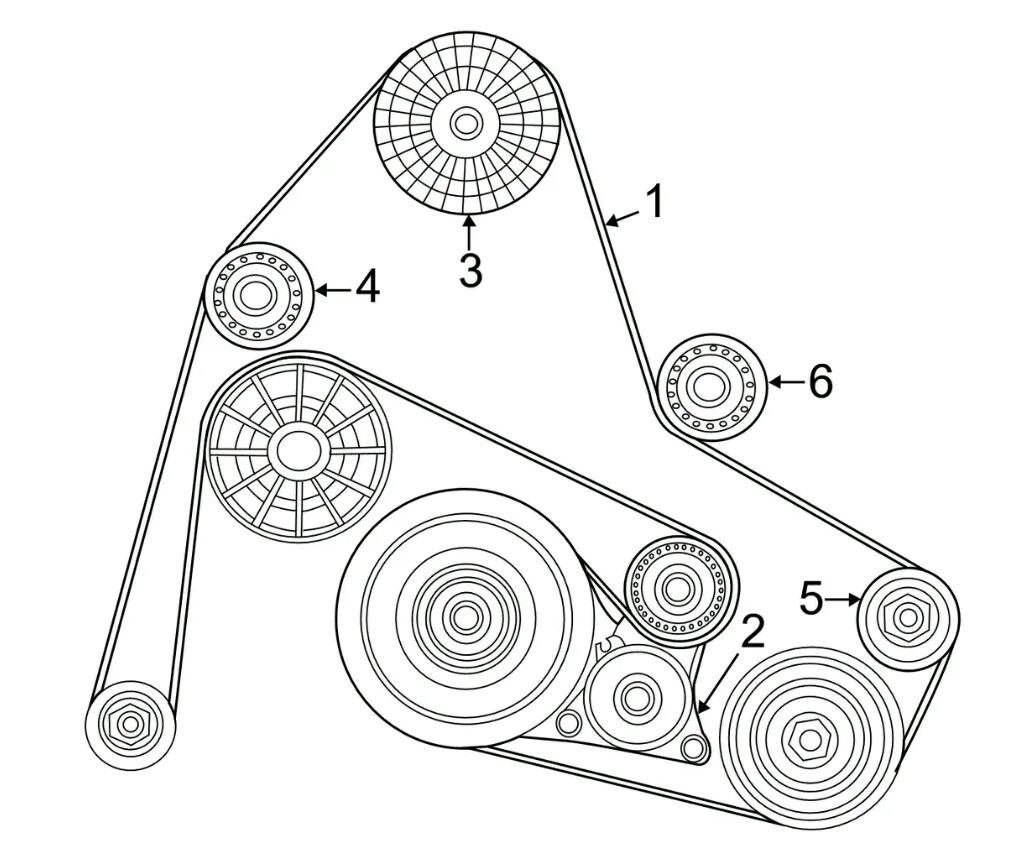 1
3
4
6
5
2