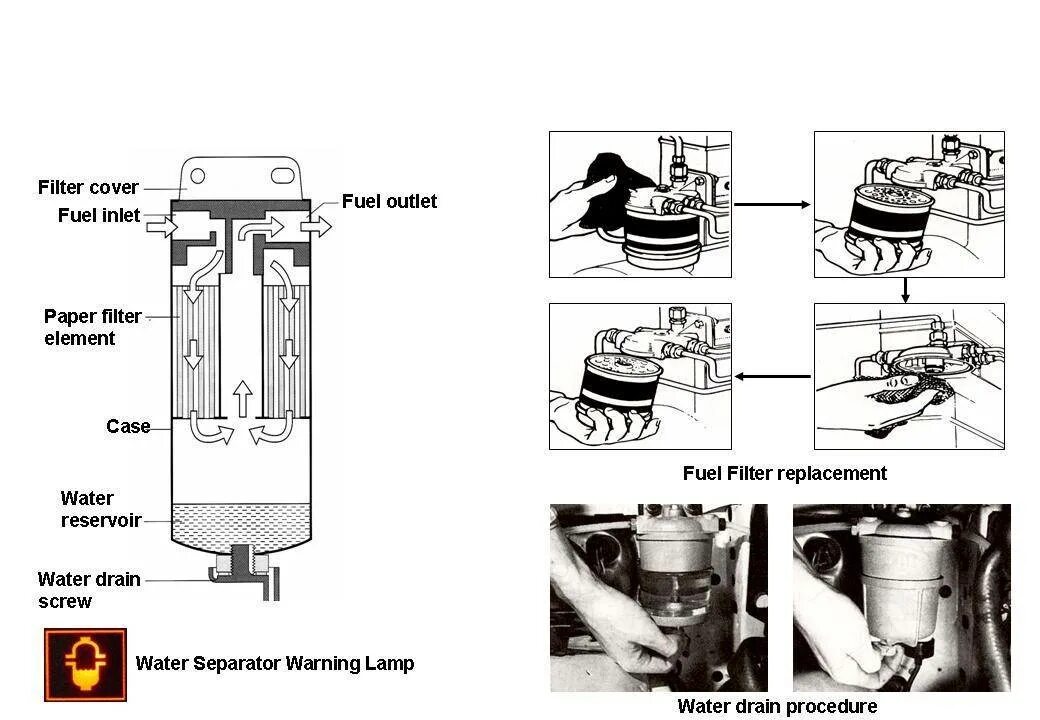 Filter cover

Fuel inlet

Fuel outlet

Paper filter element

Case

Water reservoir

Water drain screw

Water Separator Warning Lamp

Fuel Filter replacement

Water drain procedure